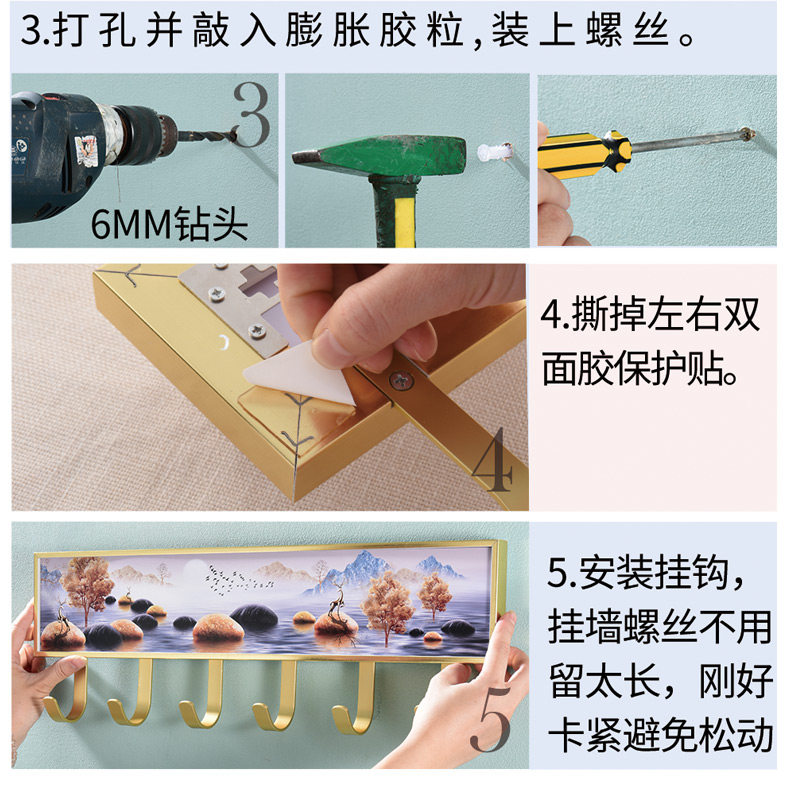 3.打孔并敲入膨胀胶粒,装上螺丝。

3

6MM钻头

4.撕掉左右双面胶保护贴。

4

5.安装挂钩，挂墙螺丝不用留太长，刚好卡紧避免松动

5