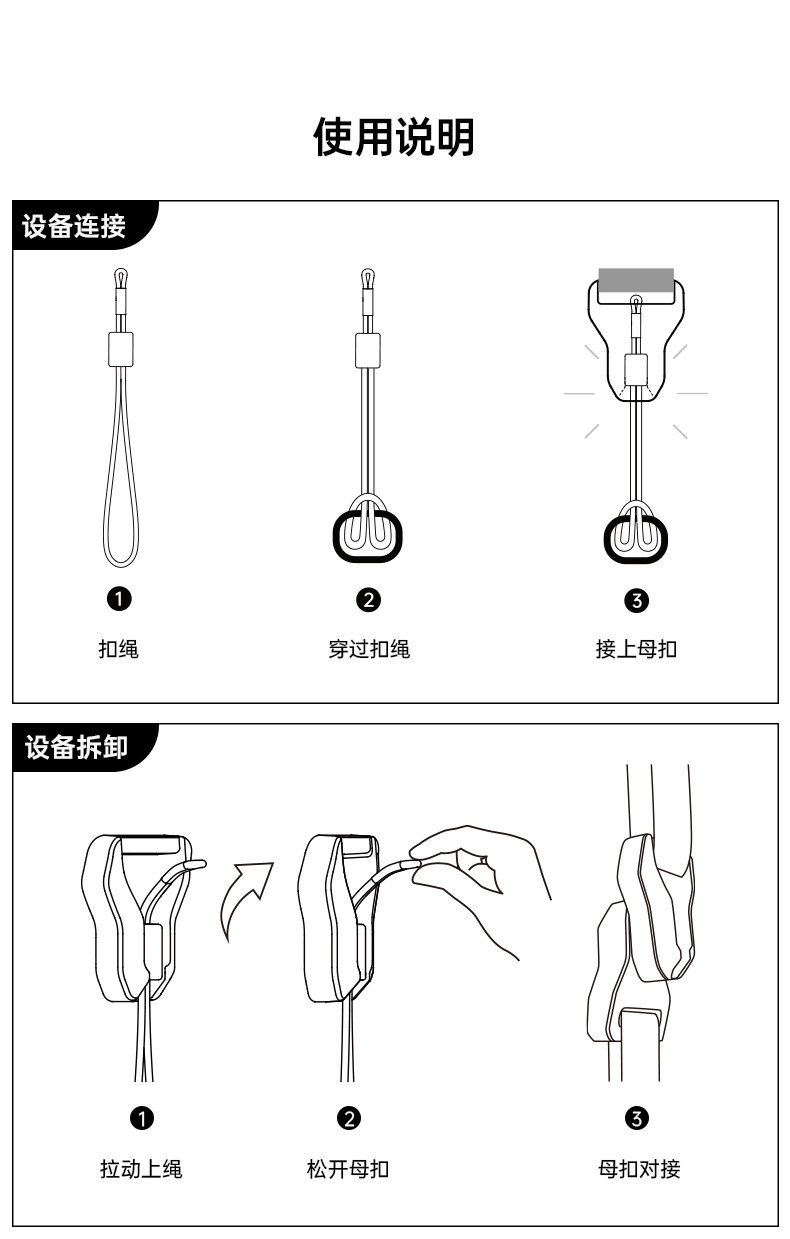 使用说明

设备连接

❶
扣绳

❷
穿过扣绳

❸
接上母扣

设备拆卸

❶
拉动上绳

❷
松开母扣

❸
母扣对接