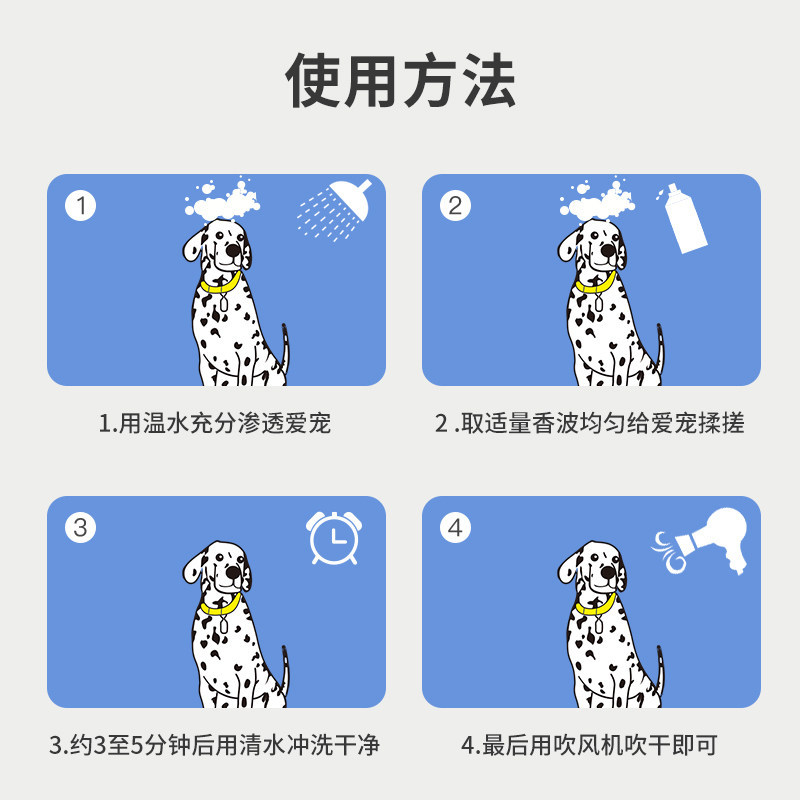 使用方法

1

1.用温水充分渗透爱宠

2

2 .取适量香波均匀给爱宠揉搓

3

3.约3至5分钟后用清水冲洗干净

4

4.最后用吹风机吹干即可