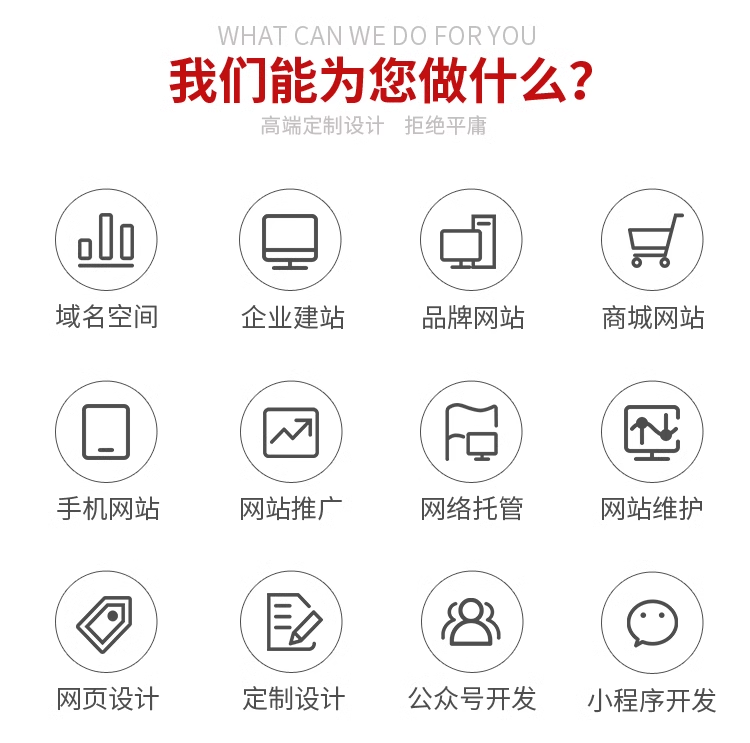 WHAT CAN WE DO FOR YOU

我们能为您做什么?

高端定制设计 拒绝平庸

域名空间

企业建站

品牌网站

商城网站

手机网站

网站推广

网络托管

网站维护

网页设计

定制设计

公众号开发

小程序开发