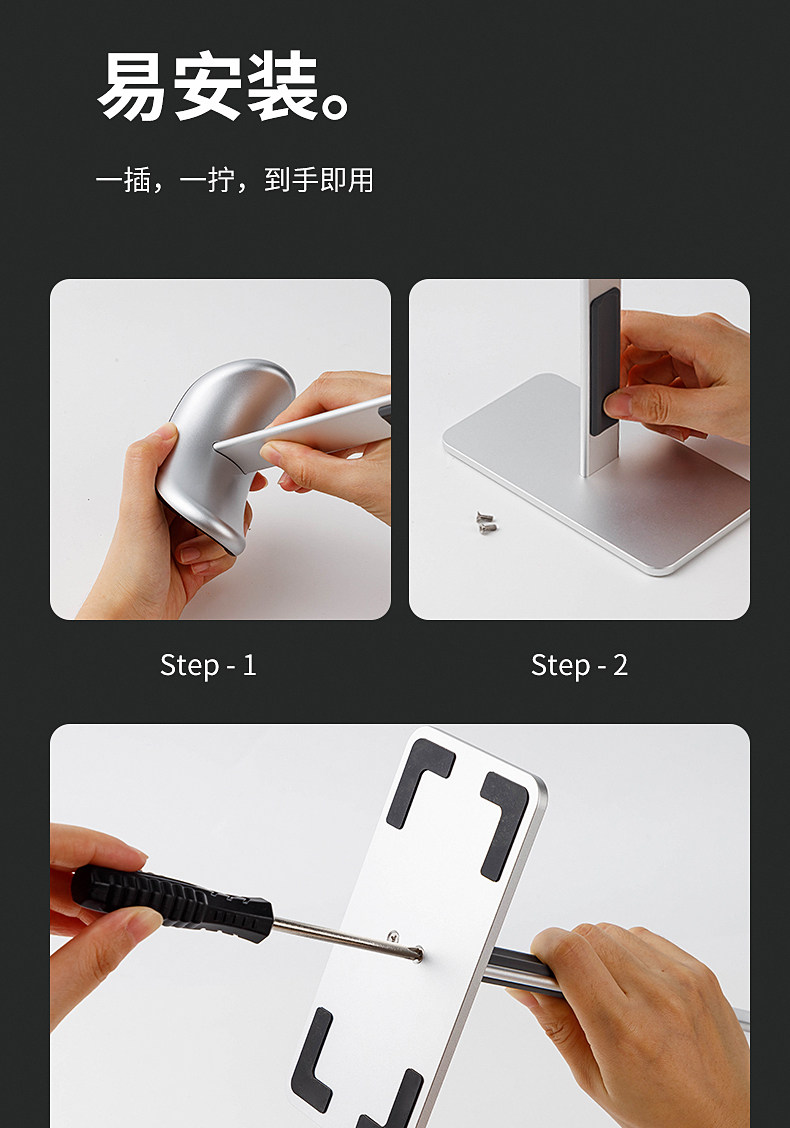 易安装。

一插，一拧，到手即用

Step - 1

Step - 2