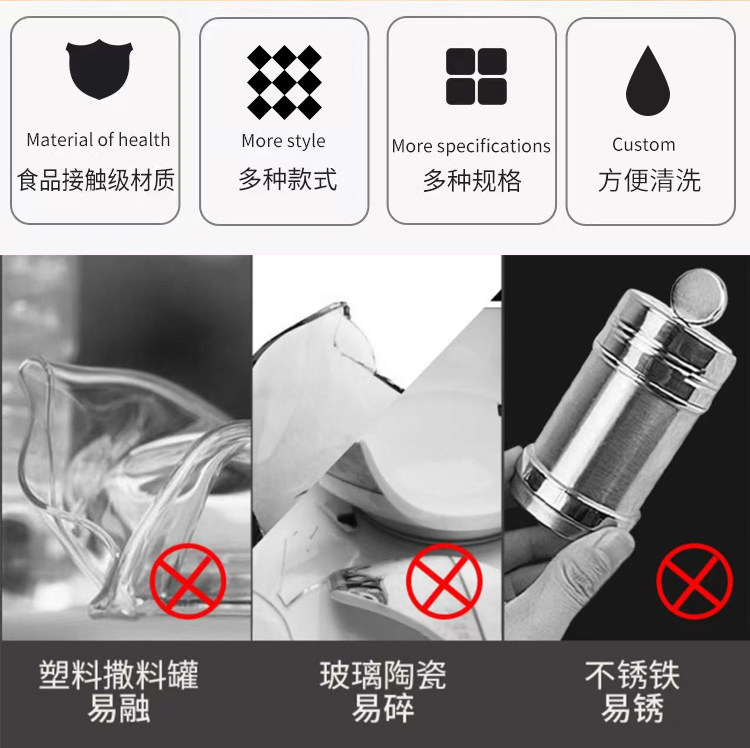 Material of health
食品接触级材质

More style
多种款式

More specifications
多种规格

Custom
方便清洗

塑料撒料罐
易融

玻璃陶瓷
易碎

不锈铁
易锈