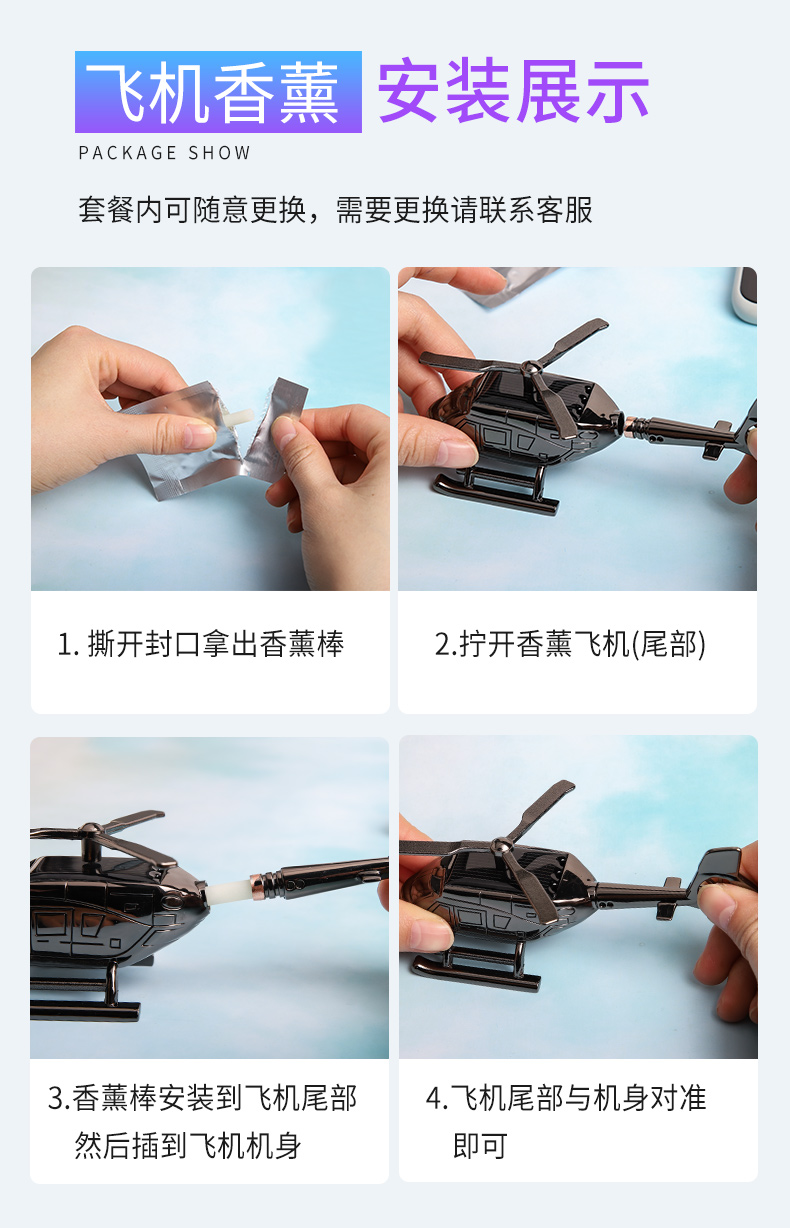 飞机香薰 安装展示
PACKAGE SHOW

套餐内可随意更换，需要更换请联系客服

1. 撕开封口拿出香薰棒

2.拧开香薰飞机(尾部)

3.香薰棒安装到飞机尾部然后插到飞机机身

4.飞机尾部与机身对准即可