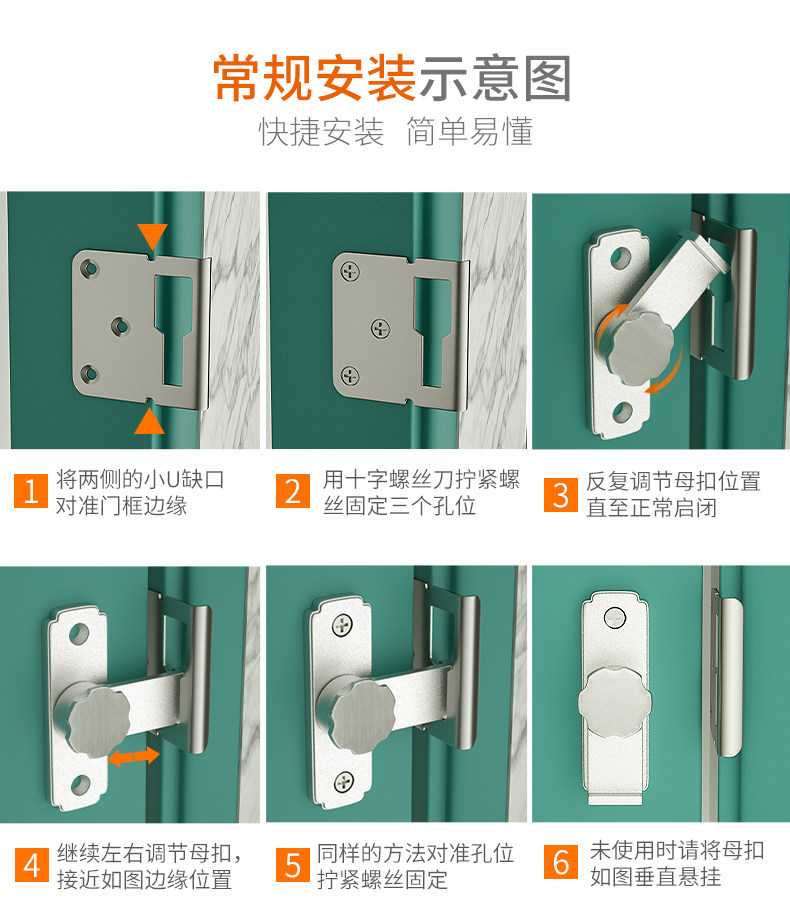 常规安装示意图
快捷安装 简单易懂

1 将两侧的小U缺口对准门框边缘

2 用十字螺丝刀拧紧螺丝固定三个孔位

3 反复调节母扣位置直至正常启闭

4 继续左右调节母扣，接近如图边缘位置

5 同样的方法对准孔位拧紧螺丝固定

6 未使用时请将母扣如图垂直悬挂