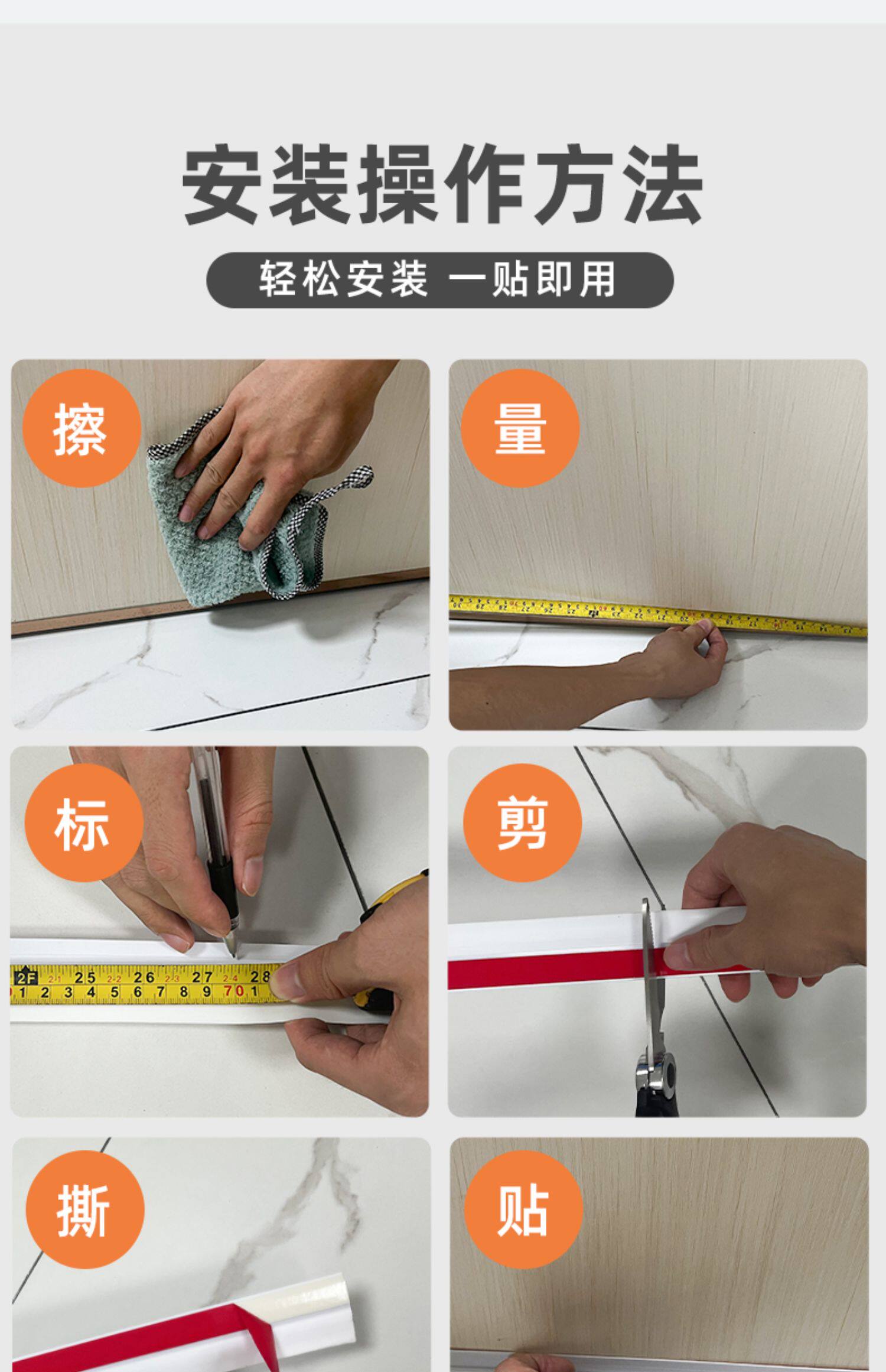 安装操作方法

轻松安装 一贴即用

擦

量

标

2F 25 26 27 28
1 2 3 4 5 6 7 8 9 70 1

剪

撕

贴