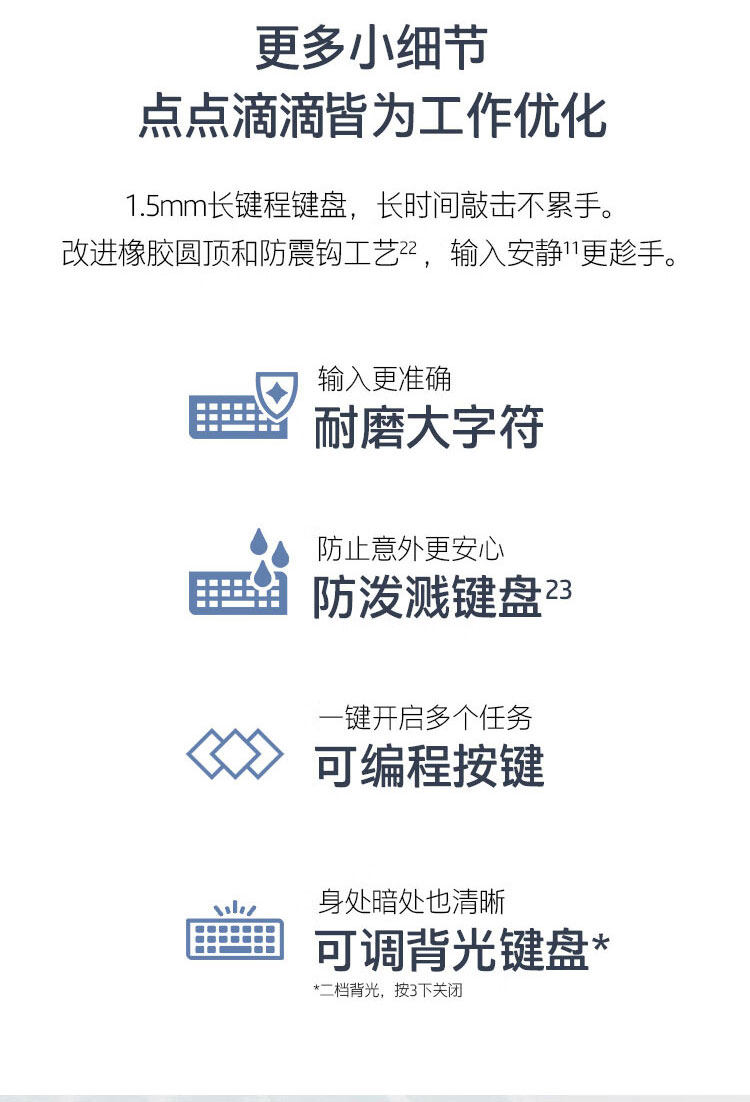 更多小细节
点点滴滴皆为工作优化

1.5mm长键程键盘，长时间敲击不累手。
改进橡胶圆顶和防震钩工艺$^{22}$，输入安静$^{11}$更趁手。

输入更准确
耐磨大字符

防止意外更安心
防泼溅键盘$^{23}$

一键开启多个任务
可编程按键

身处暗处也清晰
可调背光键盘*
*二档背光，按3下关闭