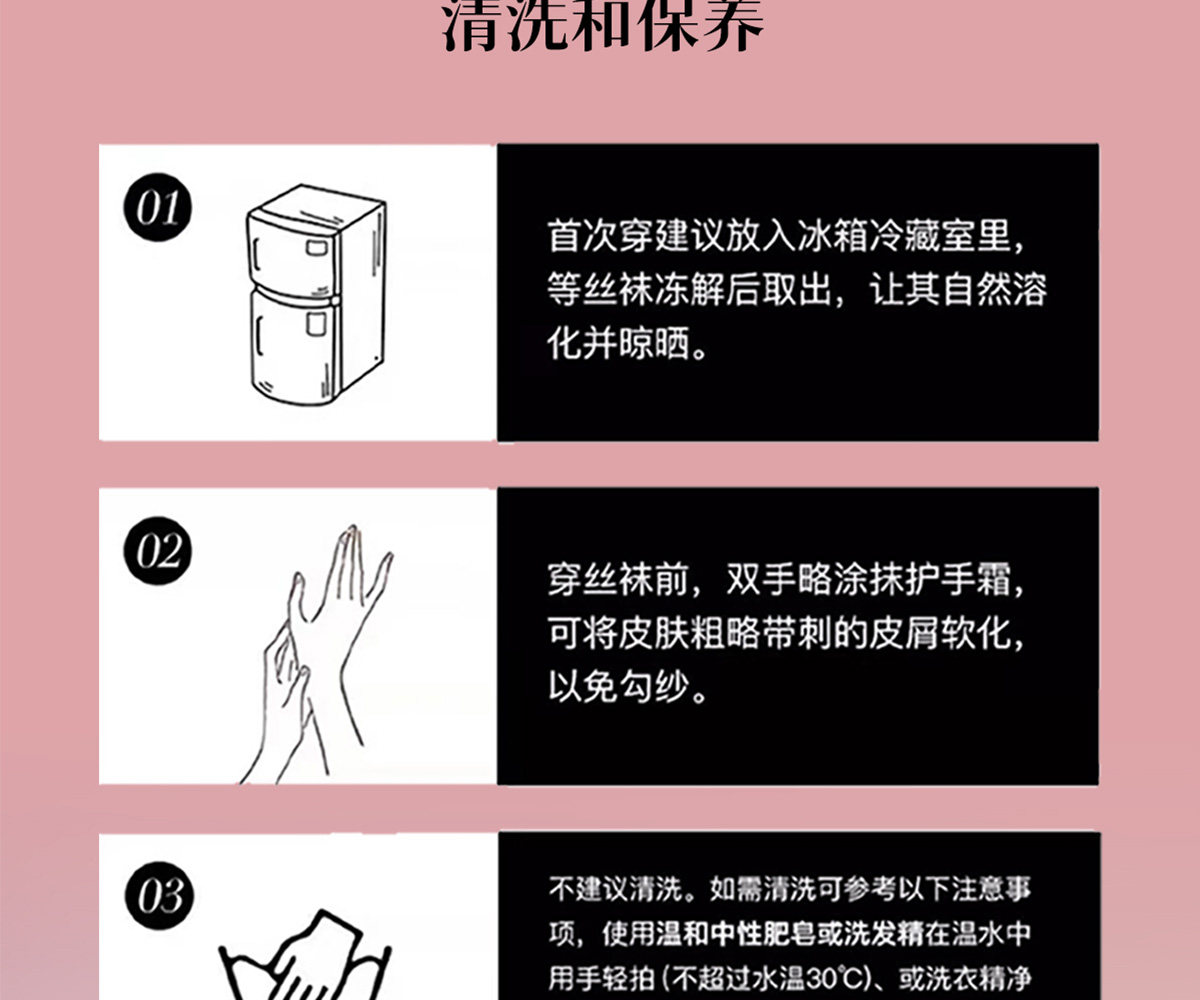 清洗和保养

01

首次穿建议放入冰箱冷藏室里，等丝袜冻解后取出，让其自然溶化并晾晒。

02

穿丝袜前，双手略涂抹护手霜，可将皮肤粗略带刺的皮屑软化，以免勾纱。

03

不建议清洗。如需清洗可参考以下注意事项，使用温和中性肥皂或洗发精在温水中用手轻拍（不超过水温30℃）、或洗衣精净