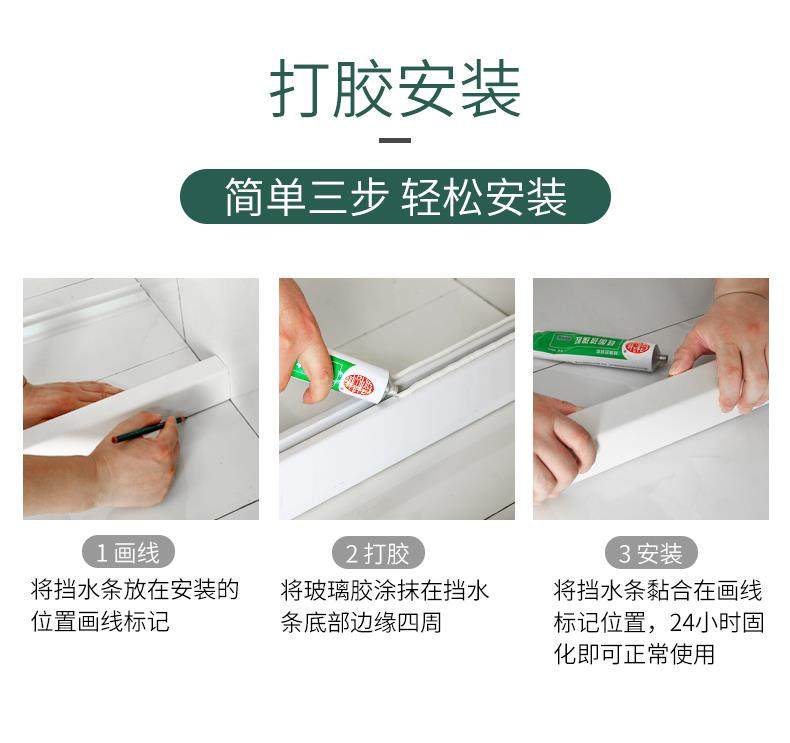 打胶安装

简单三步 轻松安装

1 画线
将挡水条放在安装的位置画线标记

2 打胶
将玻璃胶涂抹在挡水条底部边缘四周

3 安装
将挡水条黏合在画线标记位置，24小时固化即可正常使用