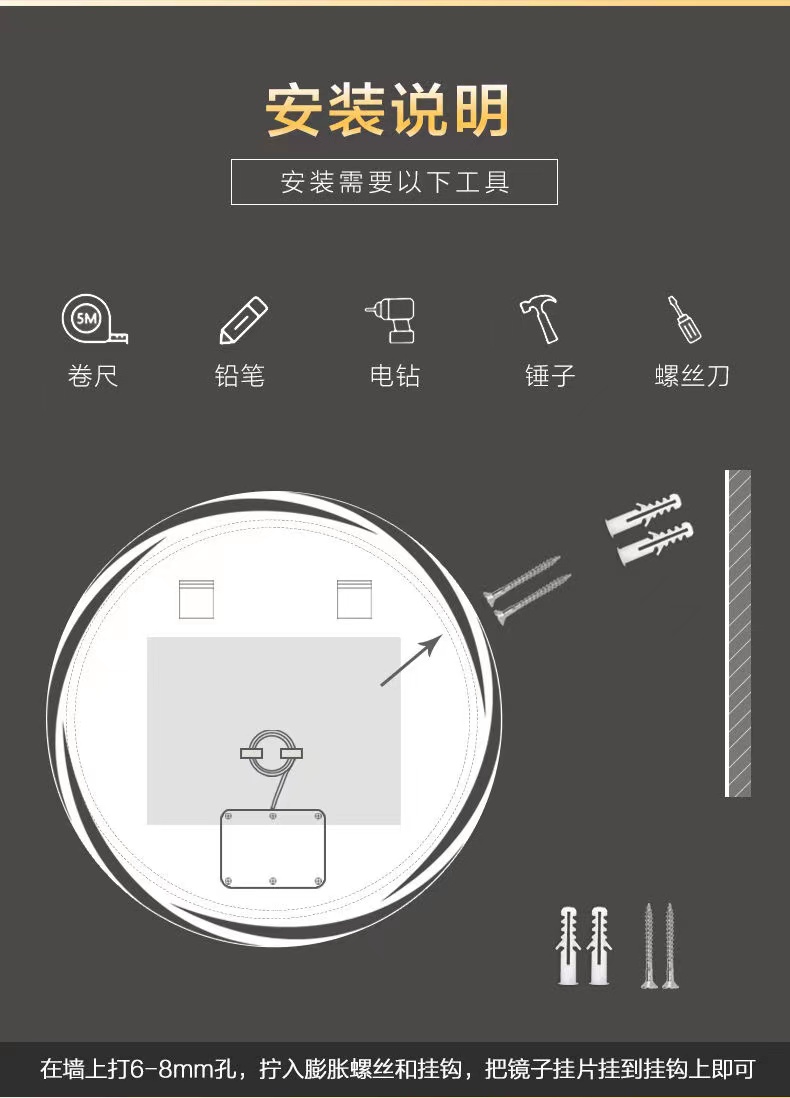 安装说明

安装需要以下工具

5M

卷尺

铅笔

电钻

锤子

螺丝刀

在墙上打6-8mm孔，拧入膨胀螺丝和挂钩，把镜子挂片挂到挂钩上即可