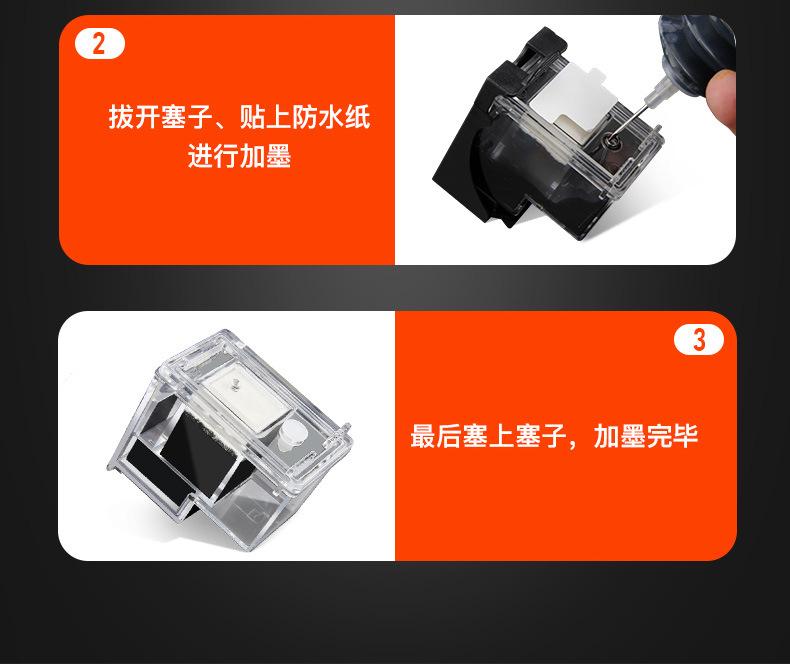 2

拔开塞子、贴上防水纸进行加墨

3

最后塞上塞子，加墨完毕