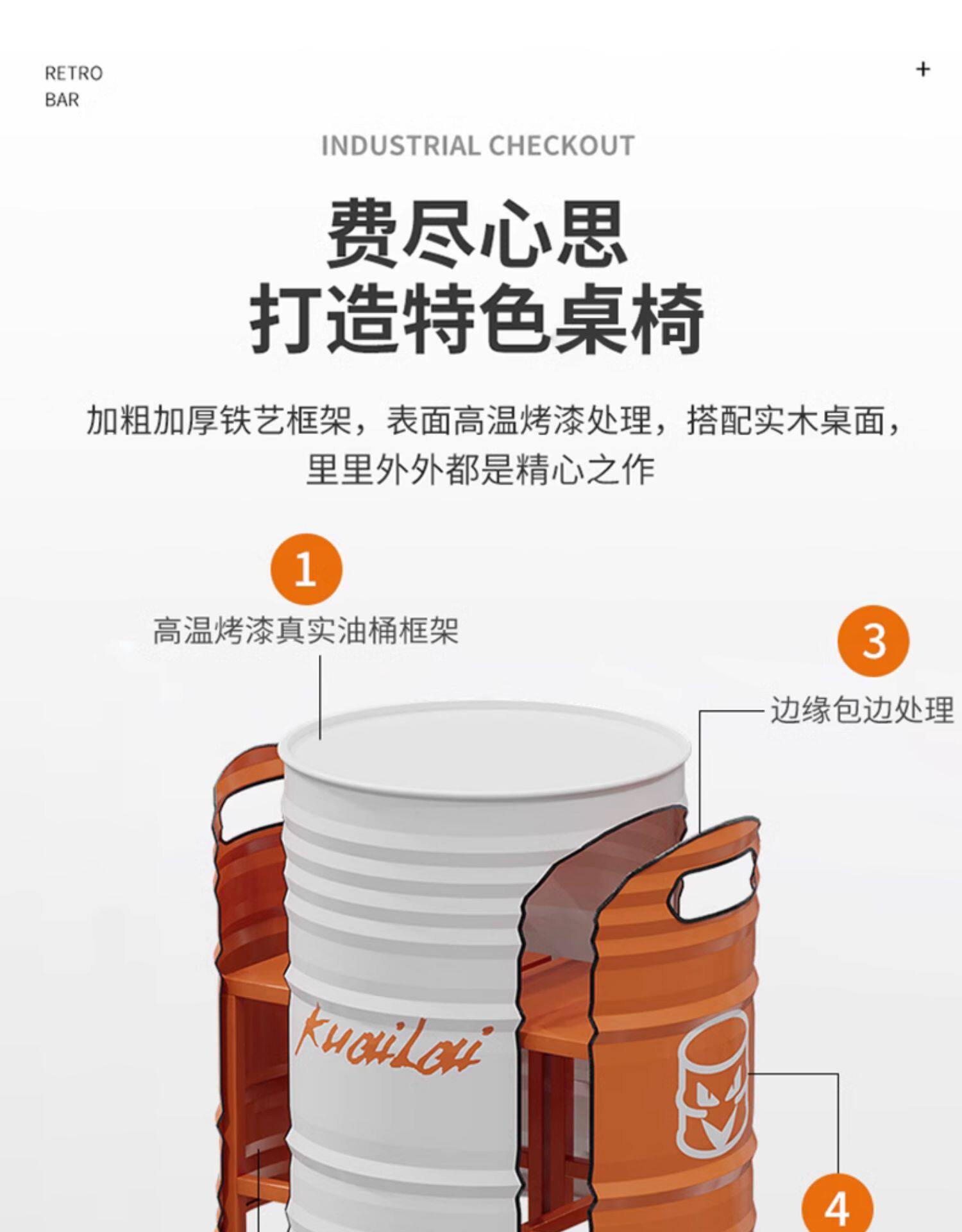 RETRO
BAR

+

INDUSTRIAL CHECKOUT

费尽心思
打造特色桌椅

加粗加厚铁艺框架，表面高温烤漆处理，搭配实木桌面，里里外外都是精心之作

1

高温烤漆真实油桶框架

3

边缘包边处理

KuaiLai

4