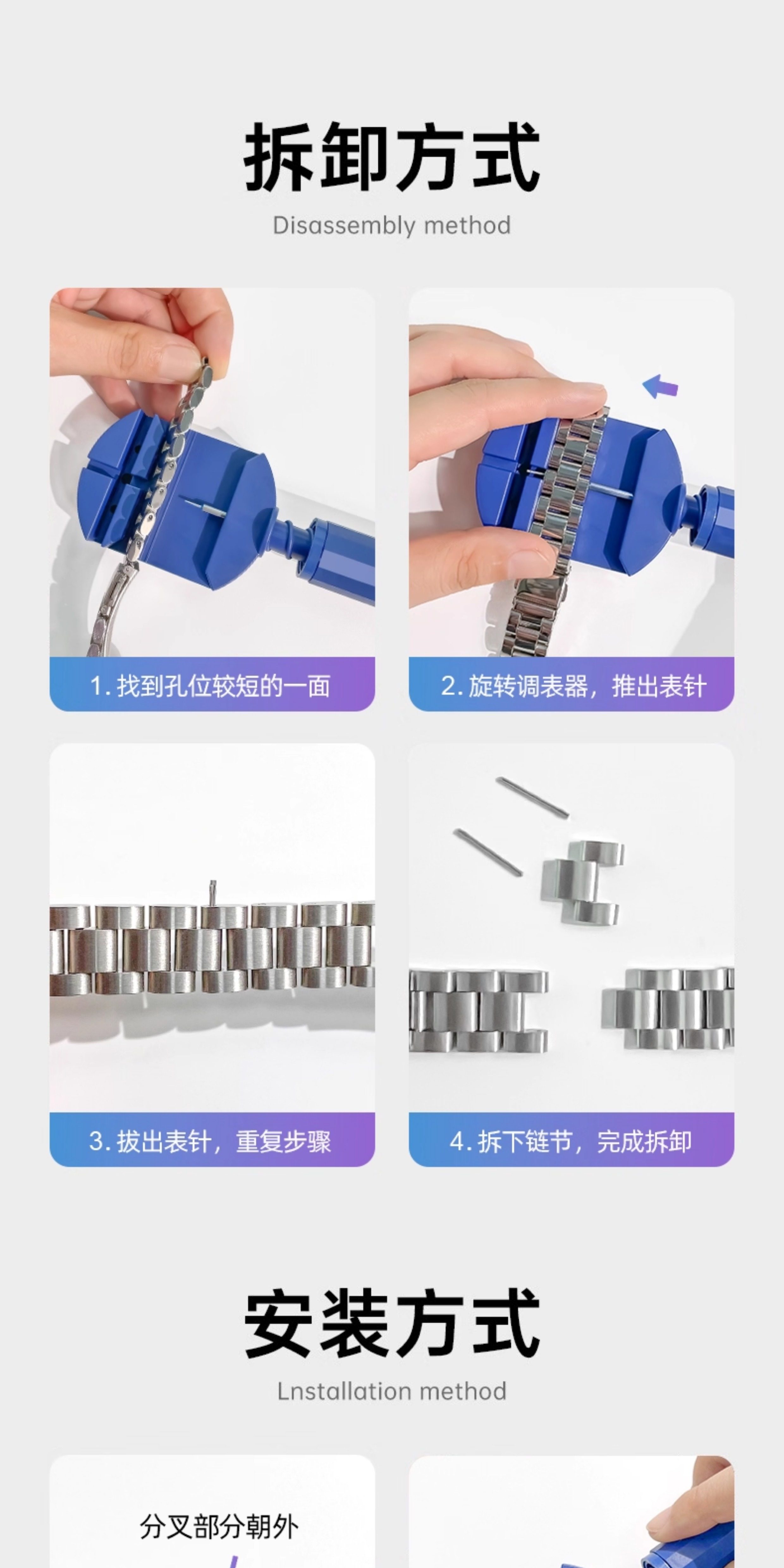 拆卸方式

Disassembly method

1. 找到孔位较短的一面

2. 旋转调表器，推出表针

3. 拔出表针，重复步骤

4. 拆下链节，完成拆卸

安装方式

Lnstallation method

分叉部分朝外