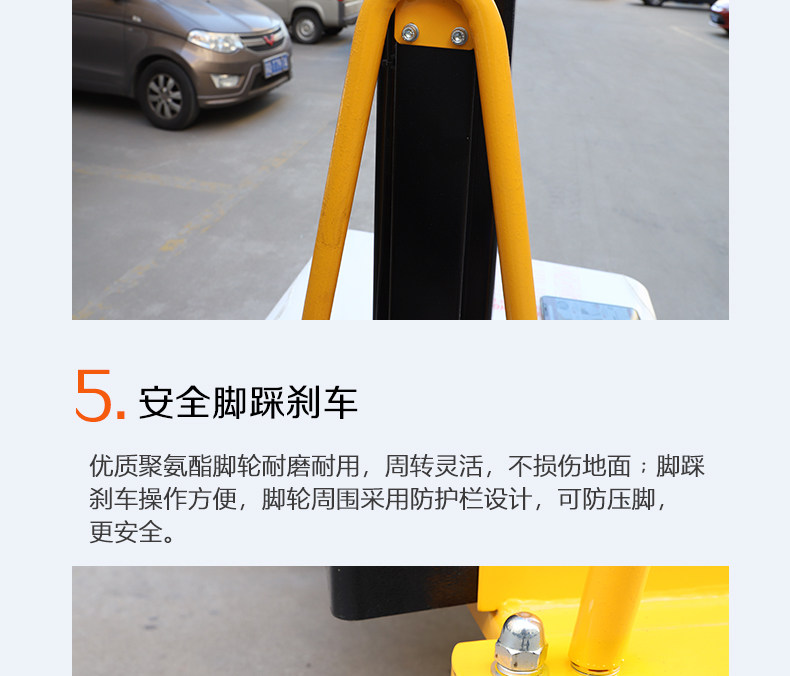 5. 安全脚踩刹车

优质聚氨酯脚轮耐磨耐用，周转灵活，不损伤地面；脚踩刹车操作方便，脚轮周围采用防护栏设计，可防压脚，更安全。