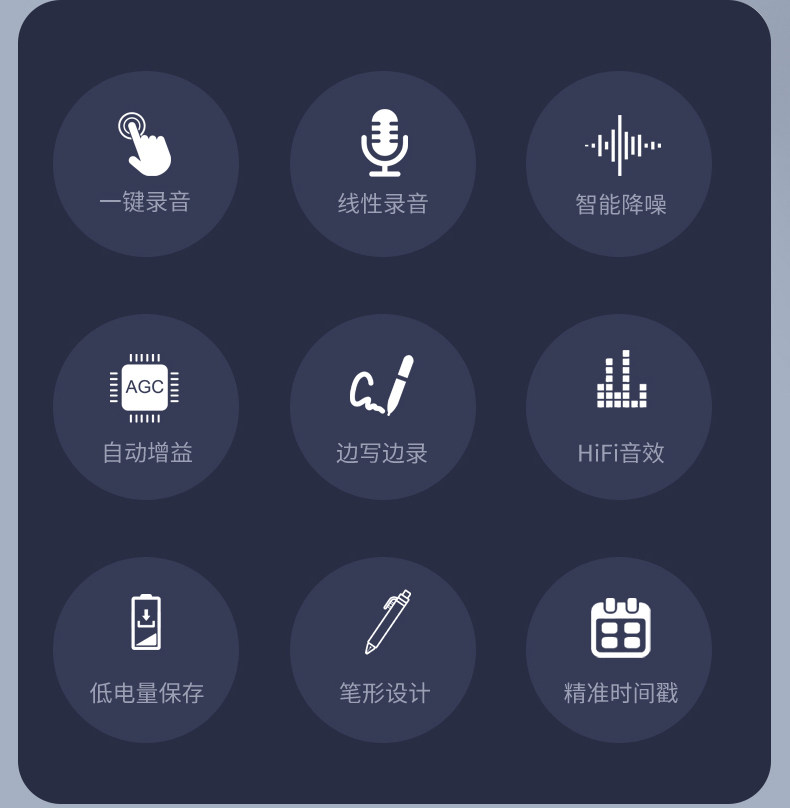 一键录音

线性录音

智能降噪

AGC

自动增益

边写边录

HiFi音效

低电量保存

笔形设计

精准时间戳