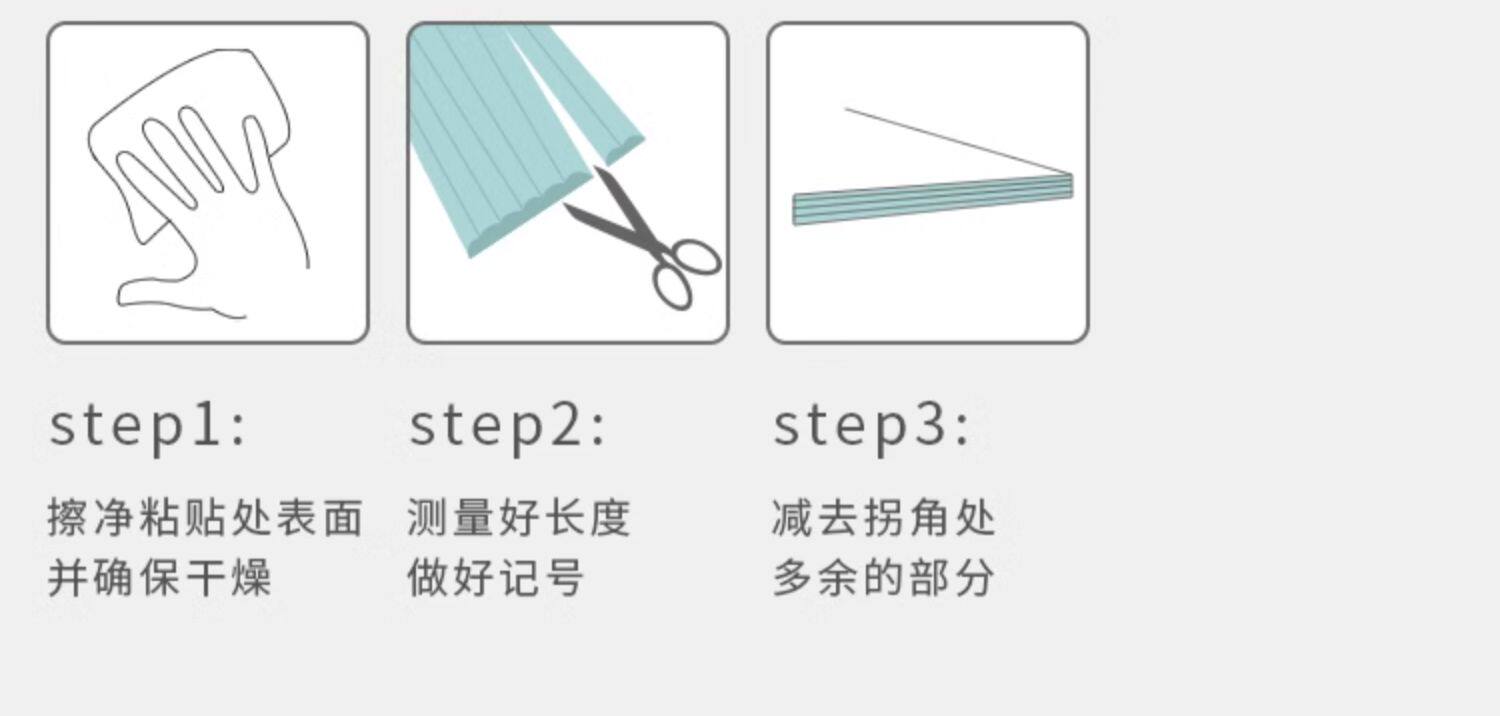 step1:

擦净粘贴处表面
并确保干燥

step2:

测量好长度
做好记号

step3:

减去拐角处
多余的部分