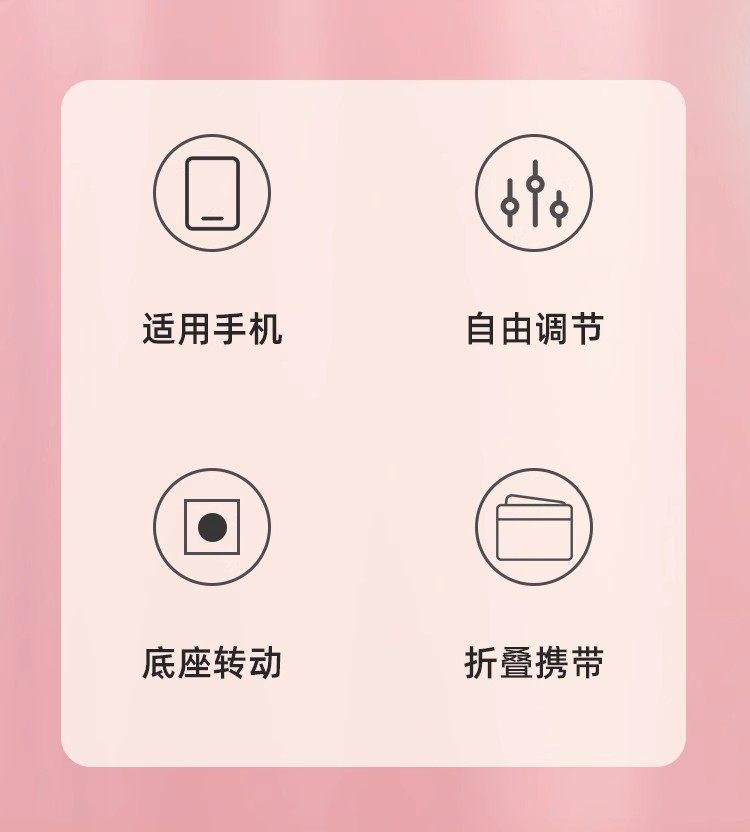 适用手机

自由调节

底座转动

折叠携带