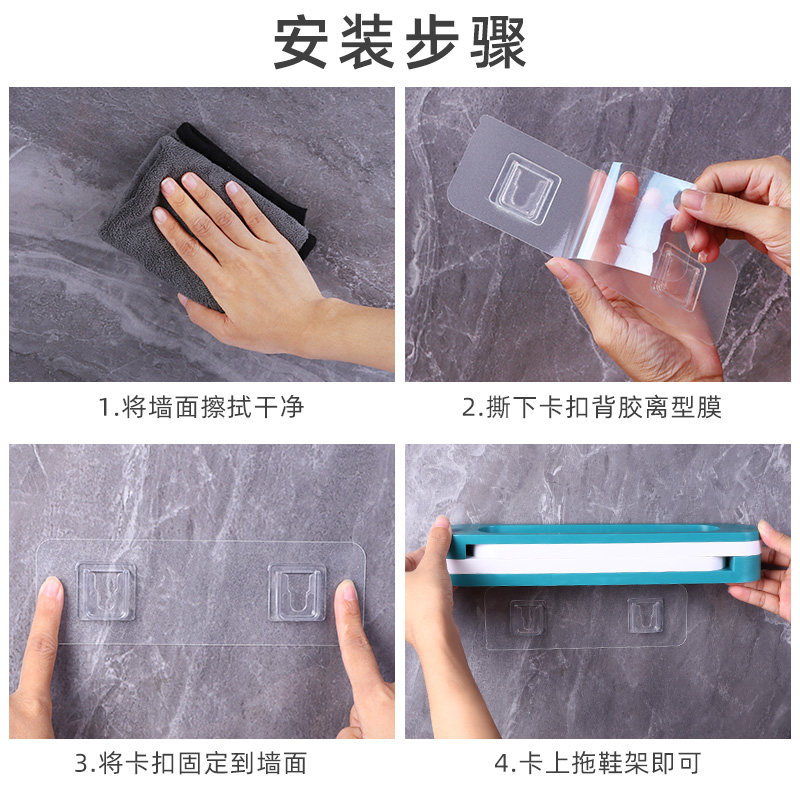 安装步骤

1.将墙面擦拭干净

2.撕下卡扣背胶离型膜

3.将卡扣固定到墙面

4.卡上拖鞋架即可