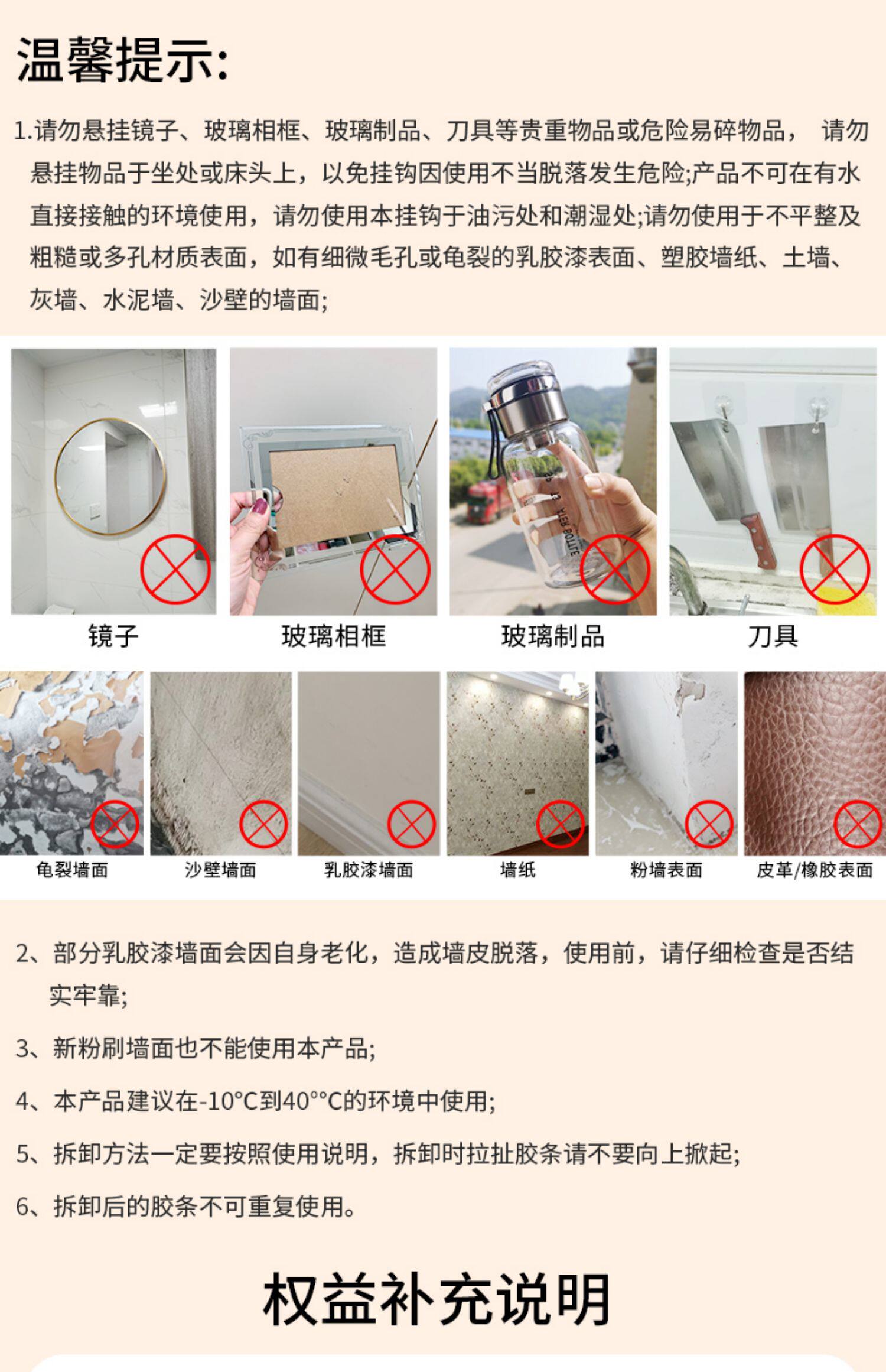 温馨提示:

1.请勿悬挂镜子、玻璃相框、玻璃制品、刀具等贵重物品或危险易碎物品， 请勿悬挂物品于坐处或床头上，以免挂钩因使用不当脱落发生危险;产品不可在有水直接接触的环境使用，请勿使用本挂钩于油污处和潮湿处;请勿使用于不平整及粗糙或多孔材质表面，如有细微毛孔或龟裂的乳胶漆表面、塑胶墙纸、土墙、灰墙、水泥墙、沙壁的墙面;

镜子

玻璃相框

玻璃制品

刀具

龟裂墙面

沙壁墙面

乳胶漆墙面

墙纸

粉墙表面

皮革/橡胶表面

2、部分乳胶漆墙面会因自身老化，造成墙皮脱落，使用前，请仔细检查是否结实牢靠;

3、新粉刷墙面也不能使用本产品;

4、本产品建议在-10°C到40°°C的环境中使用;

5、拆卸方法一定要按照使用说明，拆卸时拉扯胶条请不要向上掀起;

6、拆卸后的胶条不可重复使用。

权益补充说明