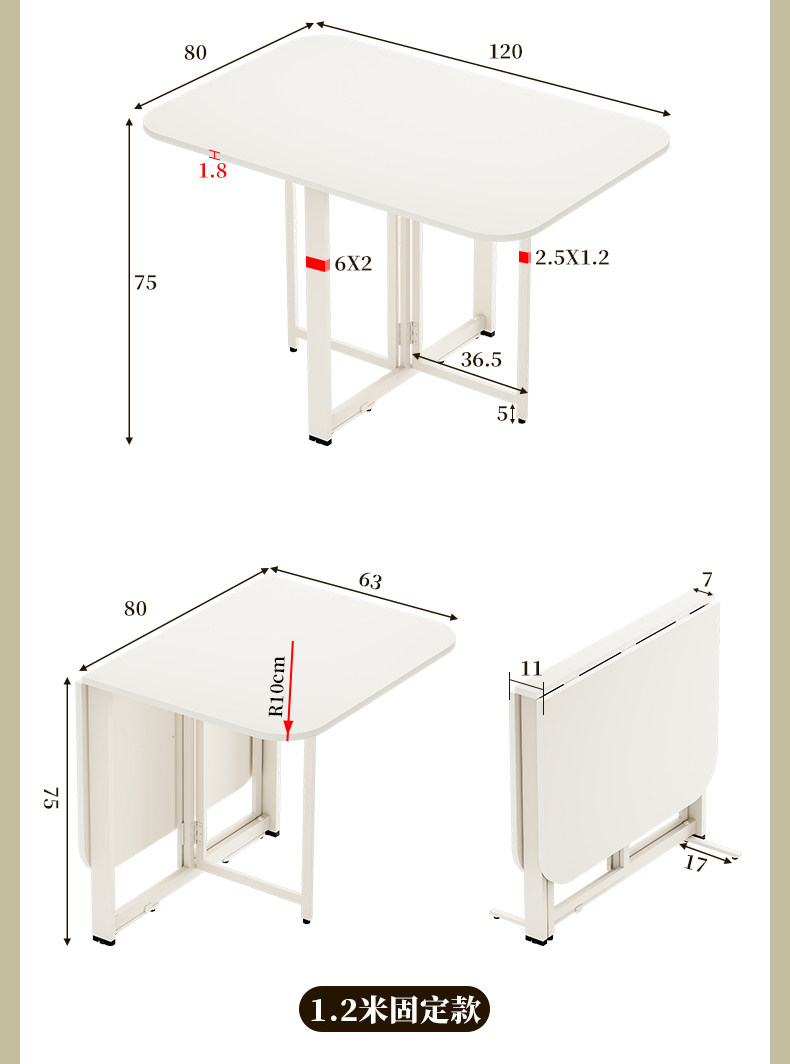 80
120
1.8
75
6X2
2.5X1.2
36.5
5
80
63
R10cm
75
7
11
17
1.2米固定款