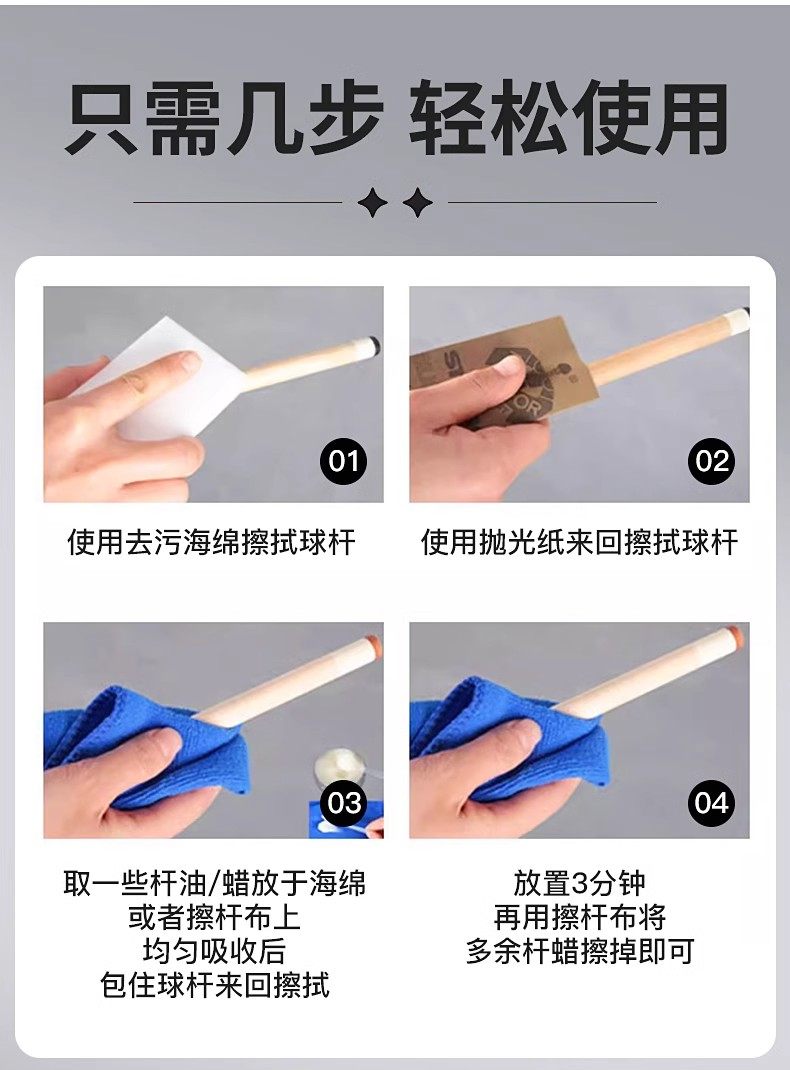 只需几步 轻松使用

01

使用去污海绵擦拭球杆

02

使用抛光纸来回擦拭球杆

03

取一些杆油/蜡放于海绵或者擦杆布上均匀吸收后包住球杆来回擦拭

04

放置3分钟再用擦杆布将多余杆蜡擦掉即可