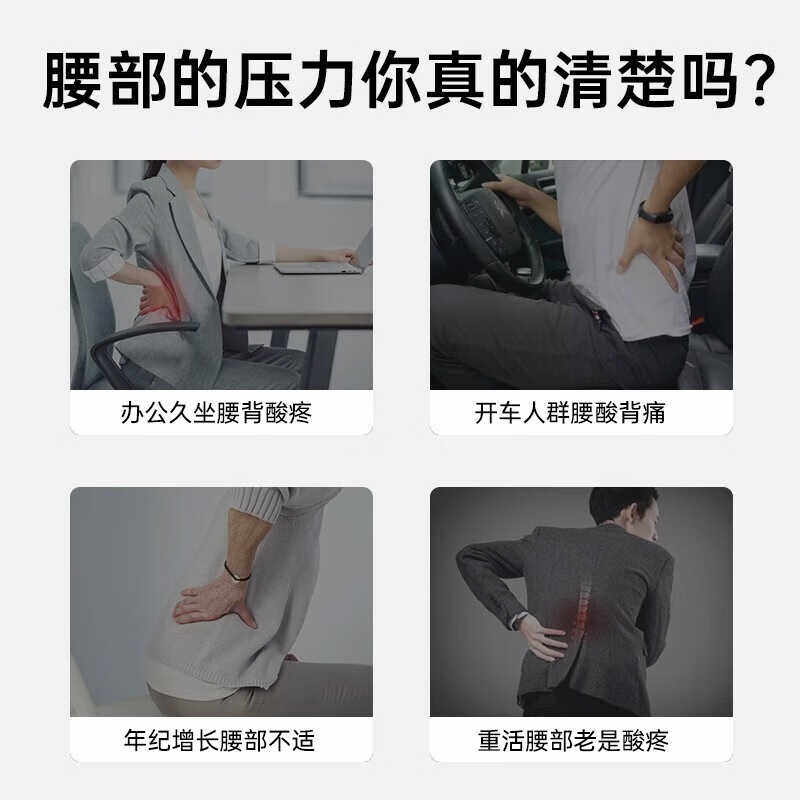 腰部的压力你真的清楚吗？

办公久坐腰背酸疼

开车人群腰酸背痛

年纪增长腰部不适

重活腰部老是酸疼