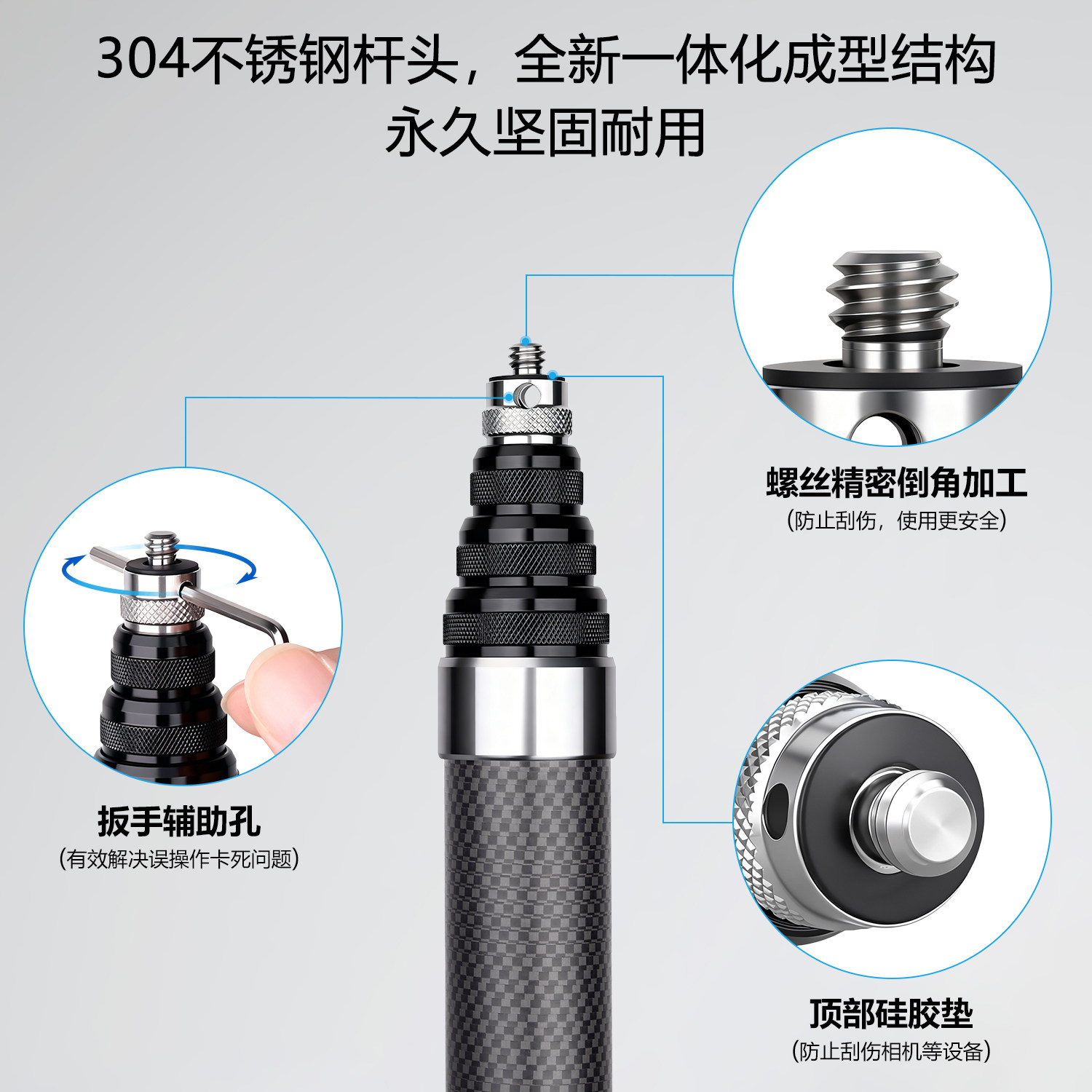 304不锈钢杆头，全新一体化成型结构
永久坚固耐用

螺丝精密倒角加工
（防止刮伤，使用更安全）

扳手辅助孔
（有效解决误操作卡死问题）

顶部硅胶垫
（防止刮伤相机等设备）