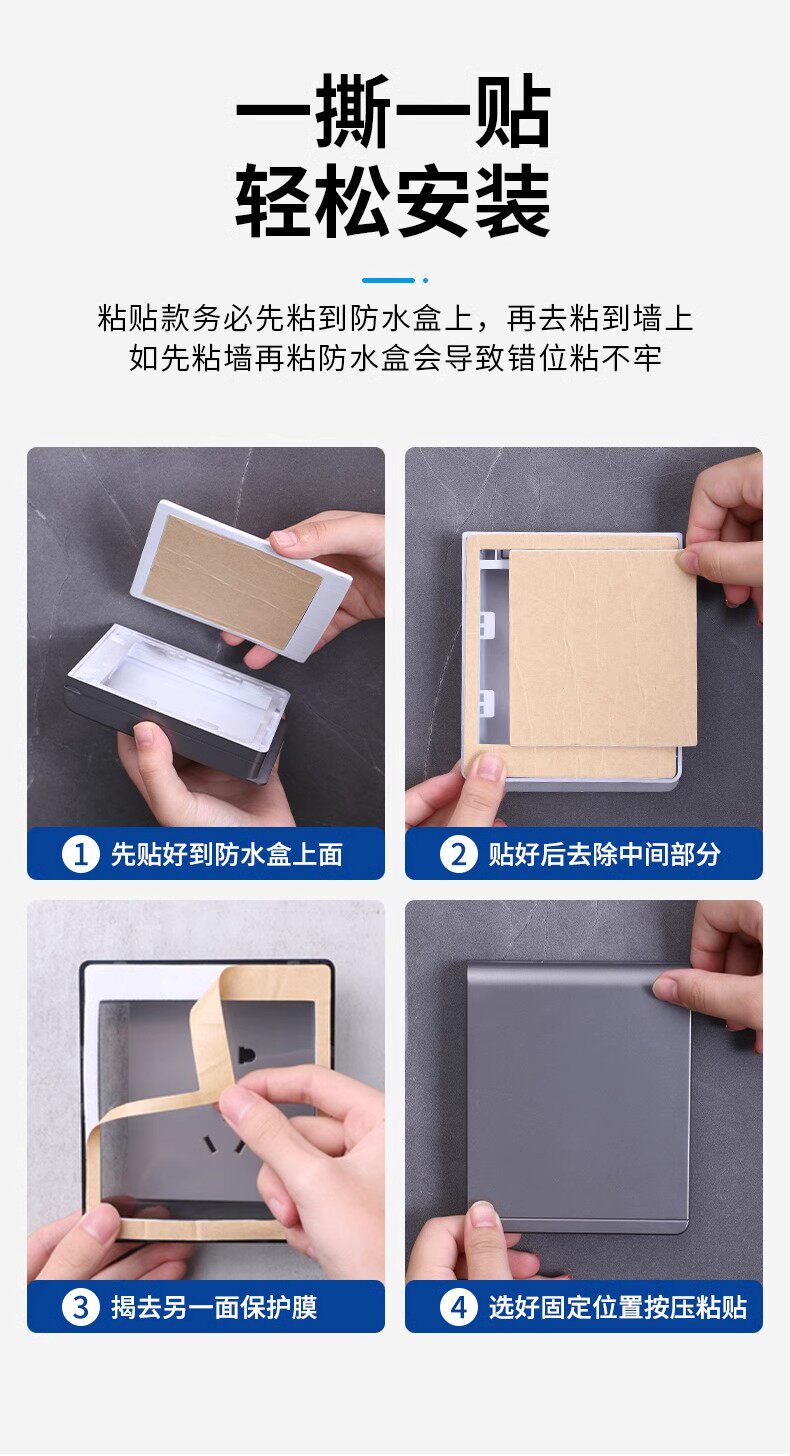 一撕一贴
轻松安装

粘贴款务必先粘到防水盒上，再去粘到墙上
如先粘墙再粘防水盒会导致错位粘不牢

1 先贴好到防水盒上面

2 贴好后去除中间部分

3 揭去另一面保护膜

4 选好固定位置按压粘贴