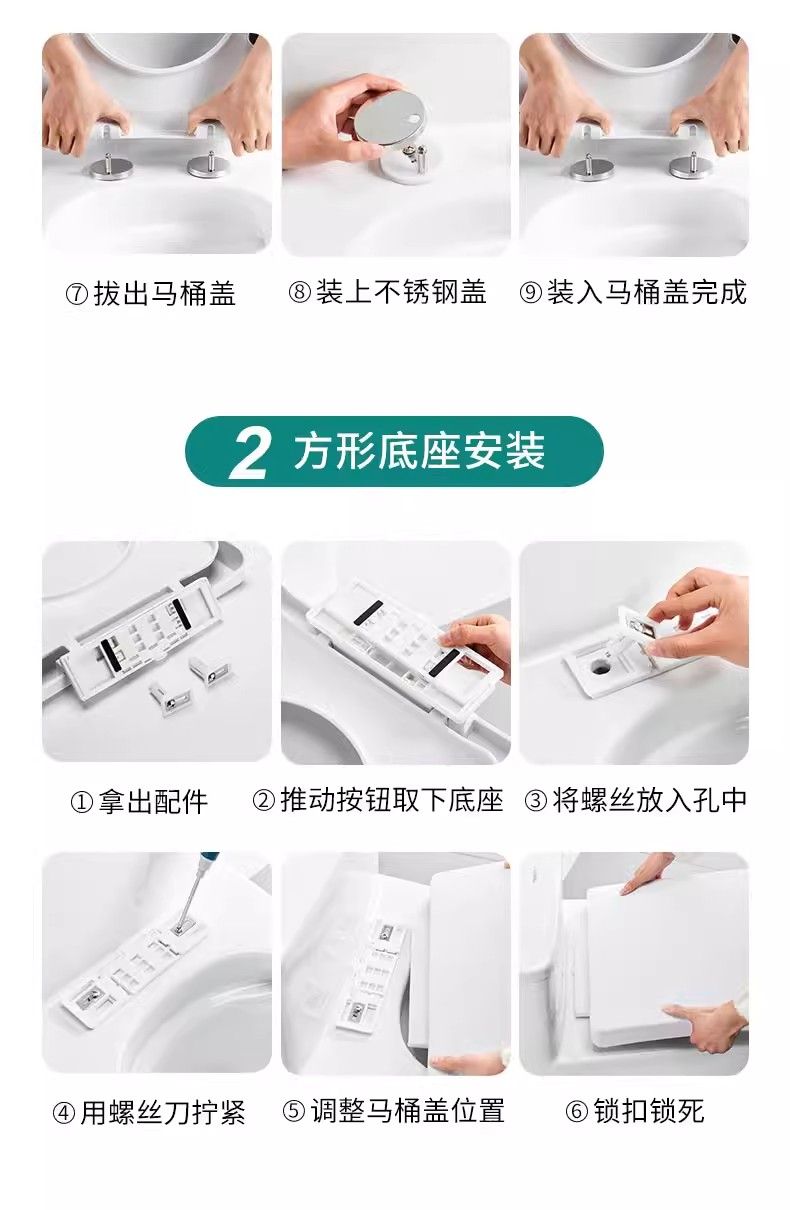 ⑦拔出马桶盖 ⑧装上不锈钢盖 ⑨装入马桶盖完成

2 方形底座安装

①拿出配件 ②推动按钮取下底座 ③将螺丝放入孔中

④用螺丝刀拧紧 ⑤调整马桶盖位置 ⑥锁扣锁死