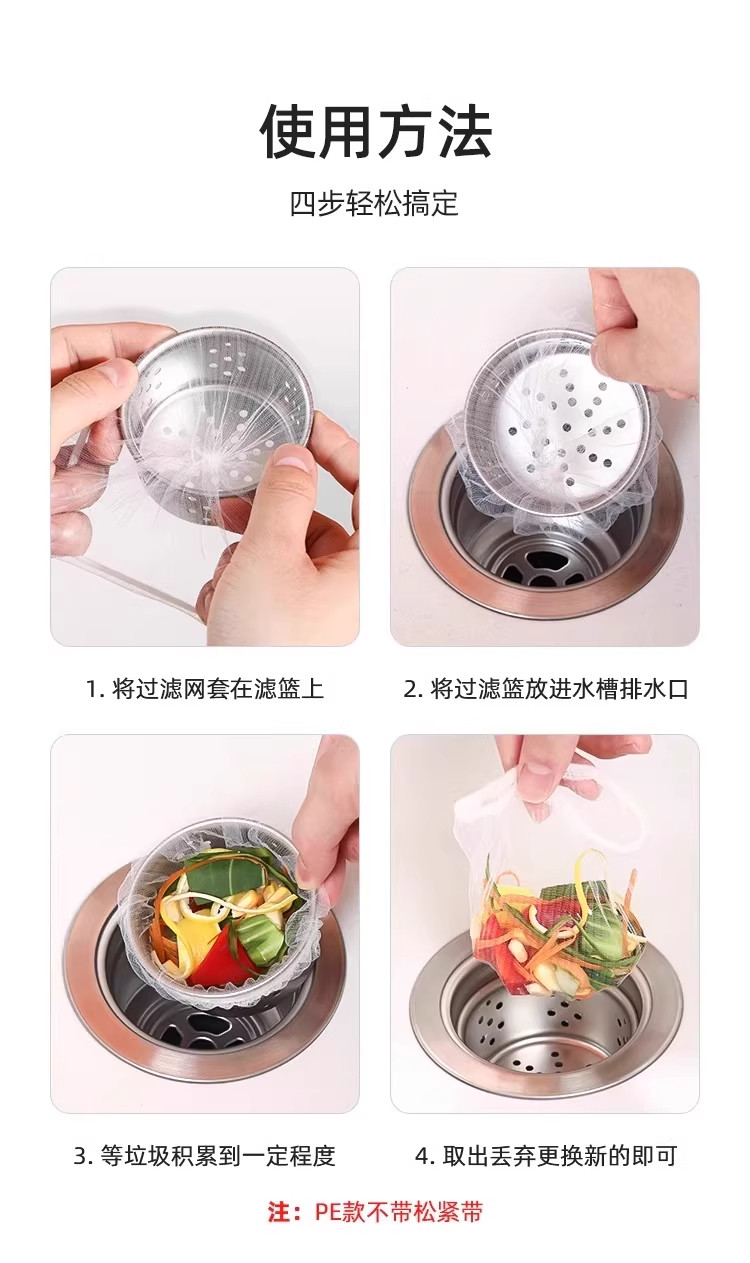 使用方法

四步轻松搞定

1. 将过滤网套在滤篮上

2. 将过滤篮放进水槽排水口

3. 等垃圾积累到一定程度

4. 取出丢弃更换新的即可

注：PE款不带松紧带