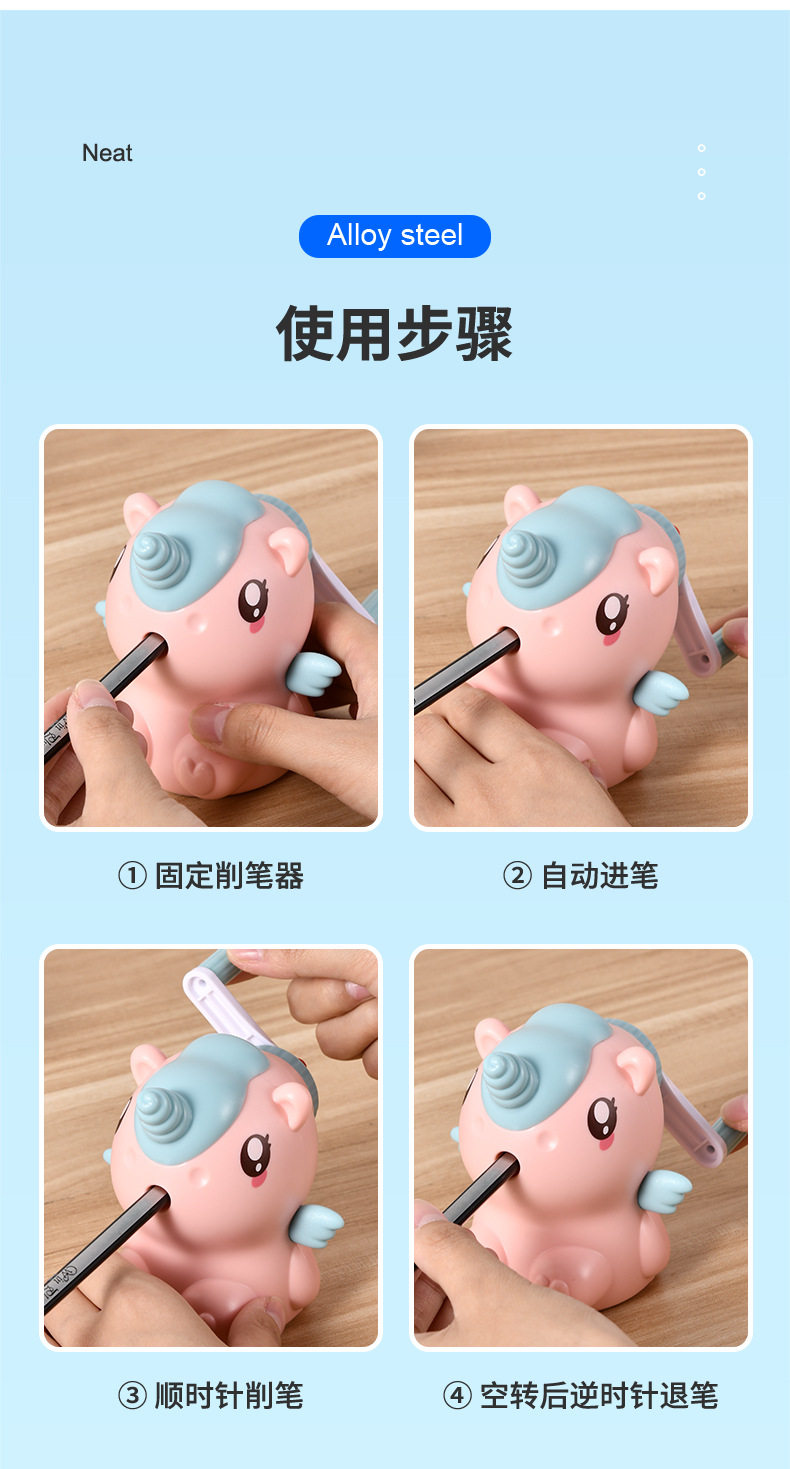 Neat

Alloy steel

使用步骤

① 固定削笔器

② 自动进笔

③ 顺时针削笔

④ 空转后逆时针退笔