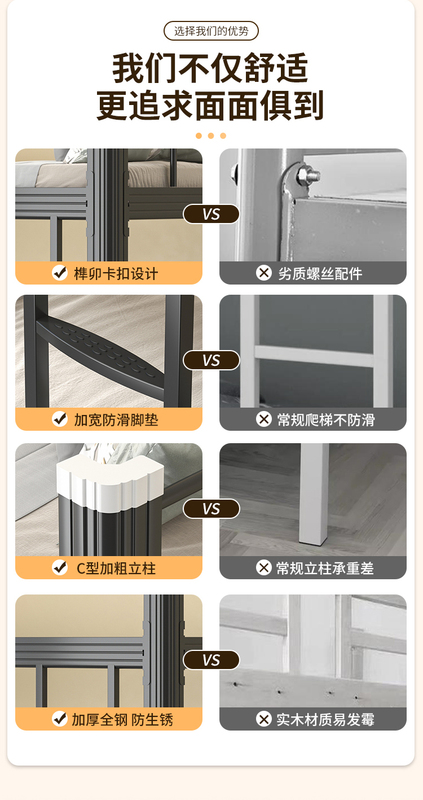 选择我们的优势

我们不仅舒适
更追求面面俱到

榫卯卡扣设计

VS

劣质螺丝配件

加宽防滑脚垫

VS

常规爬梯不防滑

C型加粗立柱

VS

常规立柱承重差

加厚全钢 防生锈

VS

实木材质易发霉