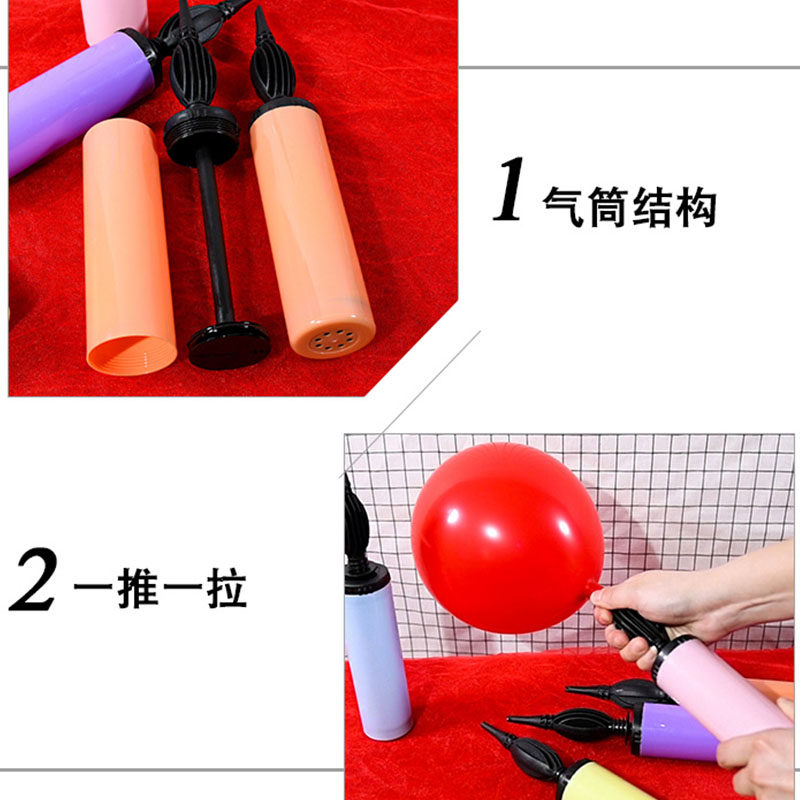 1 气筒结构

2 一推一拉