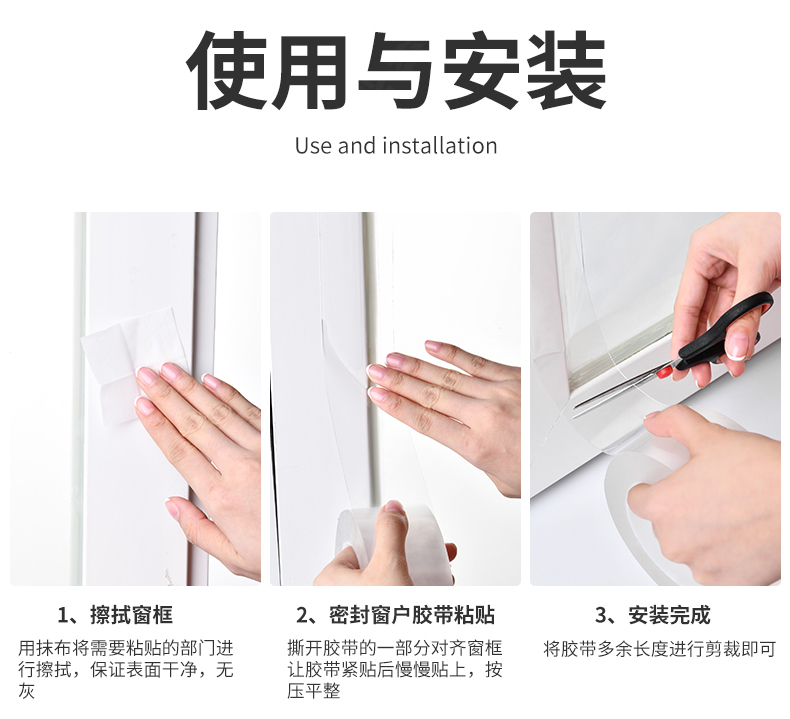 使用与安装

Use and installation

1、擦拭窗框

用抹布将需要粘贴的部门进行擦拭，保证表面干净，无灰

2、密封窗户胶带粘贴

撕开胶带的一部分对齐窗框让胶带紧贴后慢慢贴上，按压平整

3、安装完成

将胶带多余长度进行剪裁即可