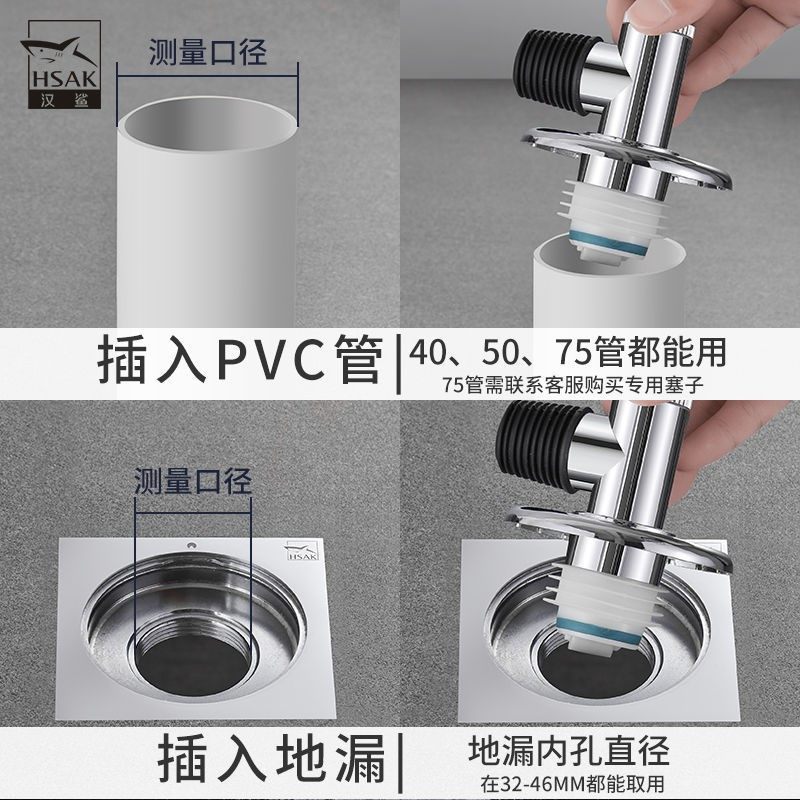 HSAK
汉鲨

测量口径

插入PVC管

40、50、75管都能用
75管需联系客服购买专用塞子

测量口径

HSAK

插入地漏

地漏内孔直径
在32-46MM都能取用