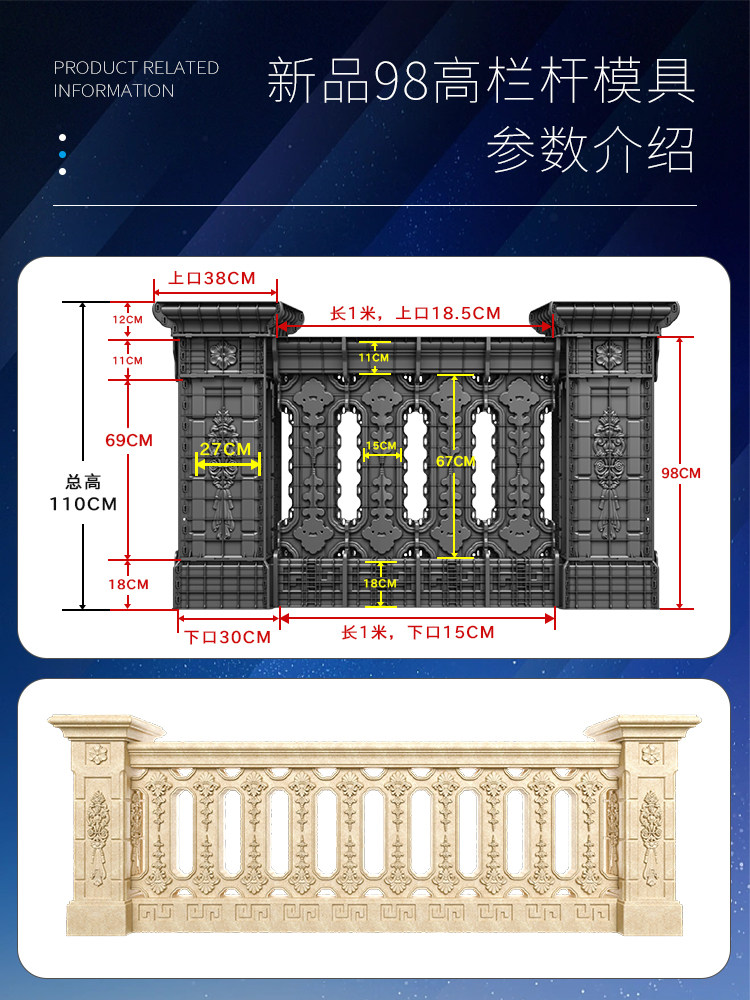 PRODUCT RELATED INFORMATION

新品98高栏杆模具
参数介绍

上口38CM
长1米，上口18.5CM
12CM
11CM
11CM
69CM
27CM
15CM
67CM
98CM
总高
110CM
18CM
18CM
下口30CM
长1米，下口15CM