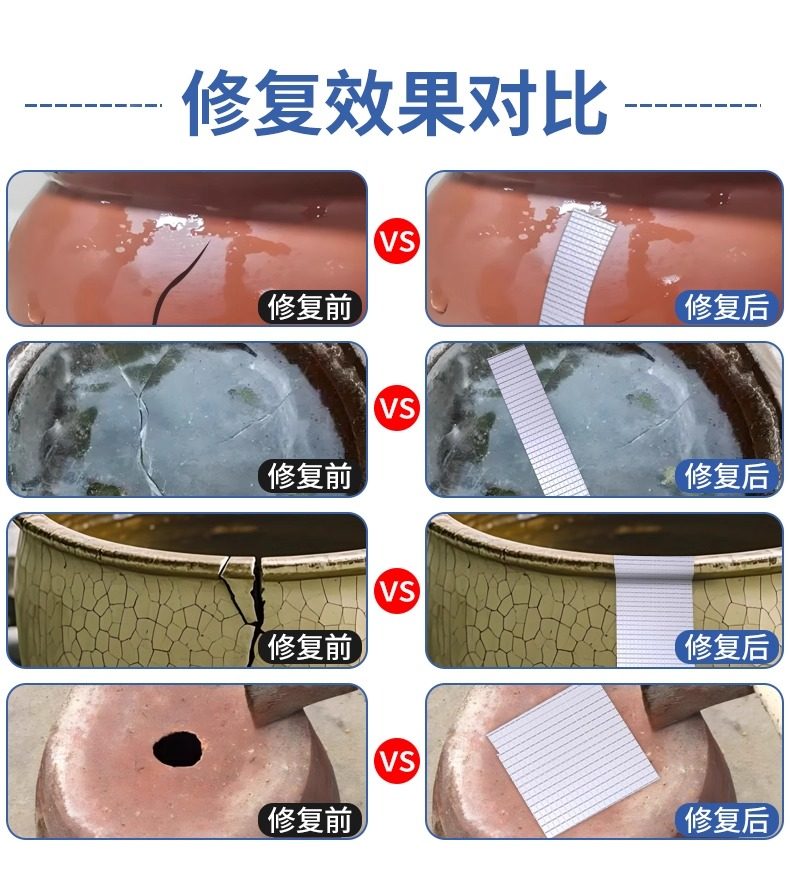 修复效果对比

修复前 VS 修复后

修复前 VS 修复后

修复前 VS 修复后

修复前 VS 修复后