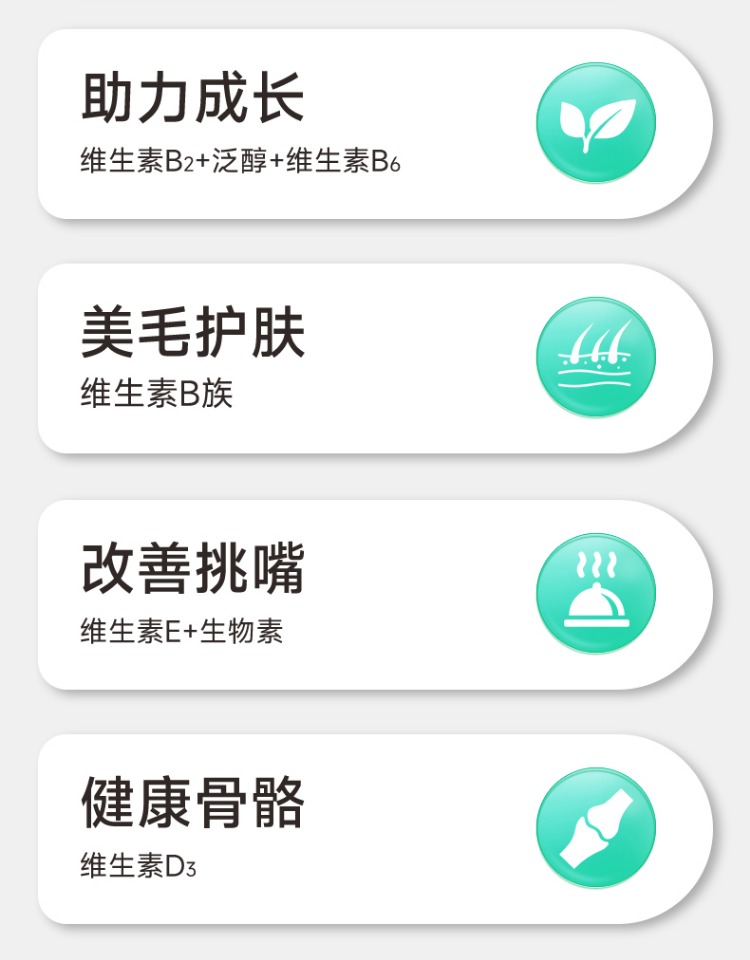 助力成长

维生素$B_2$+泛醇+维生素$B_6$

美毛护肤

维生素B族

改善挑嘴

维生素E+生物素

健康骨骼

维生素$D_3$