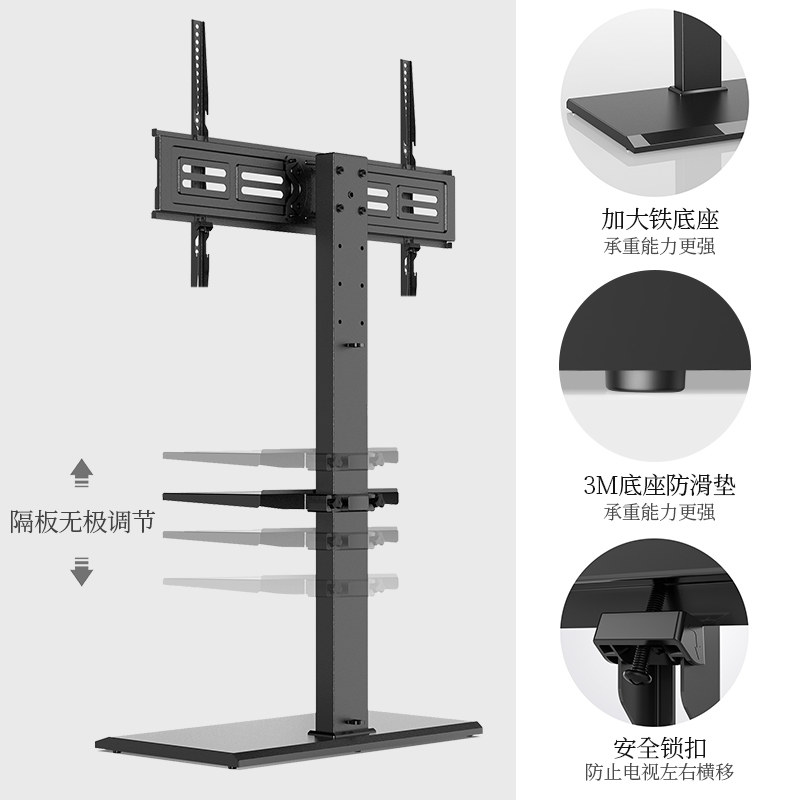 隔板无极调节

加大铁底座
承重能力更强

3M底座防滑垫
承重能力更强

安全锁扣
防止电视左右横移