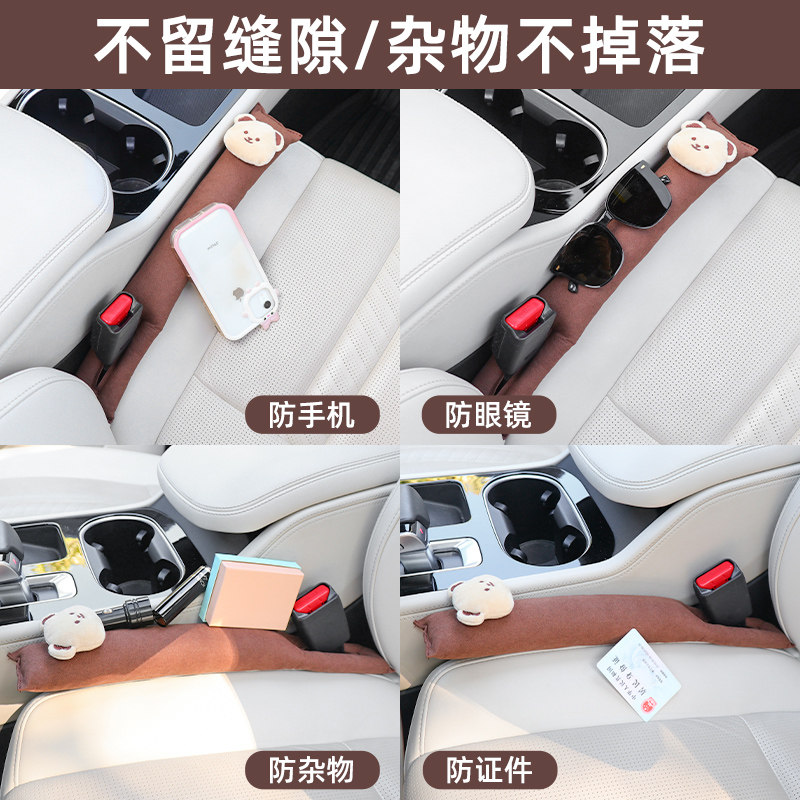 不留缝隙/杂物不掉落

防手机

防眼镜

防杂物

防证件