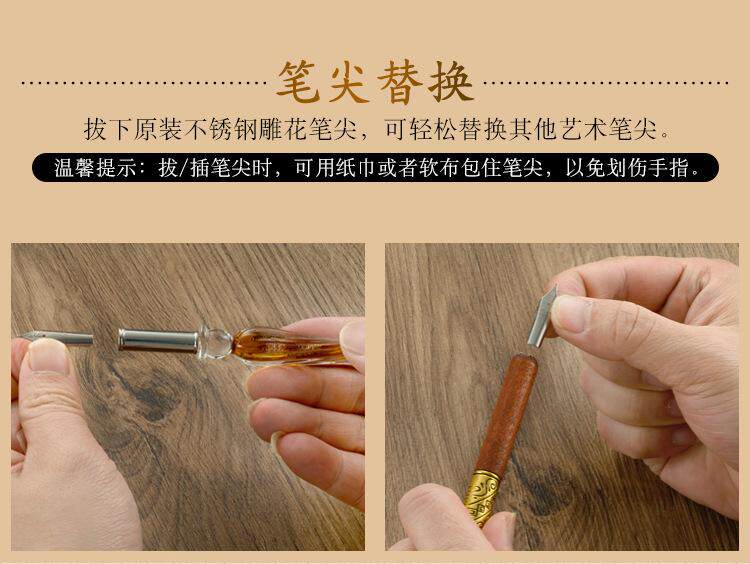 笔尖替换

拔下原装不锈钢雕花笔尖，可轻松替换其他艺术笔尖。

温馨提示：拔/插笔尖时，可用纸巾或者软布包住笔尖，以免划伤手指。