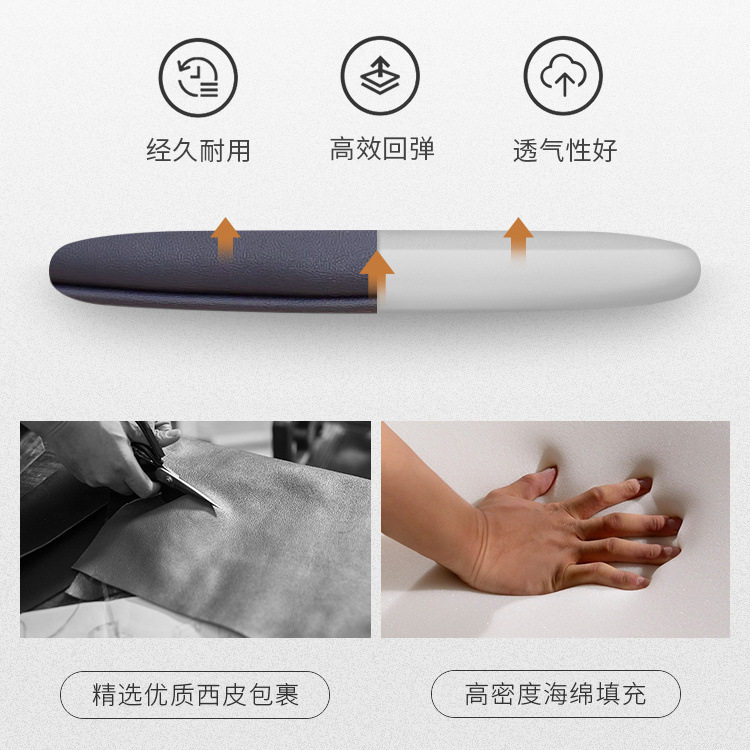 经久耐用

高效回弹

透气性好

精选优质西皮包裹

高密度海绵填充