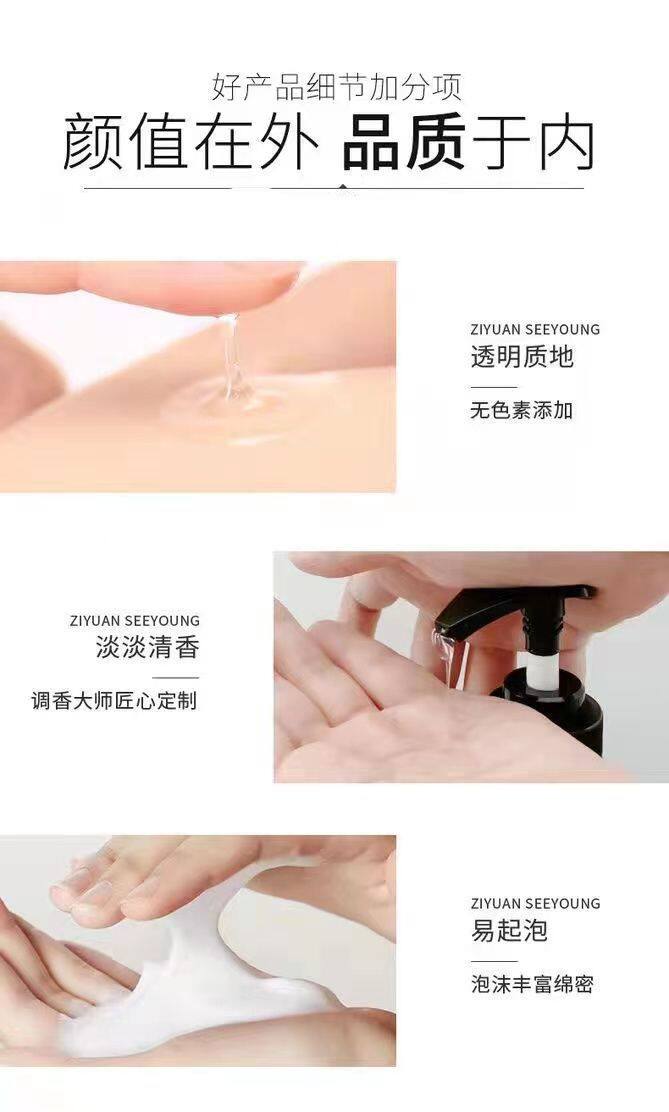 好产品细节加分项

颜值在外 品质于内

ZIYUAN SEEYOUNG
透明质地

无色素添加

ZIYUAN SEEYOUNG
淡淡清香

调香大师匠心定制

ZIYUAN SEEYOUNG
易起泡

泡沫丰富绵密