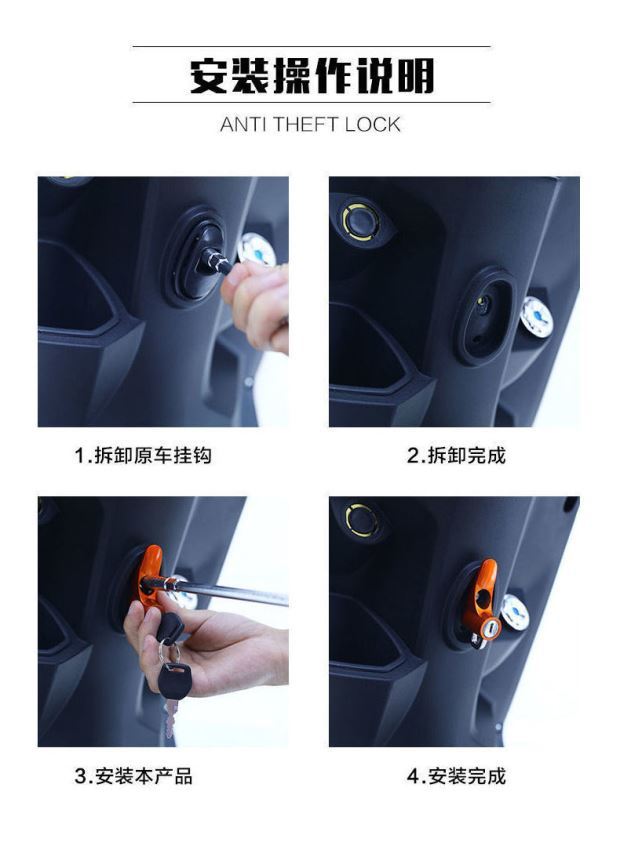 安装操作说明

ANTI THEFT LOCK

1.拆卸原车挂钩

2.拆卸完成

3.安装本产品

4.安装完成