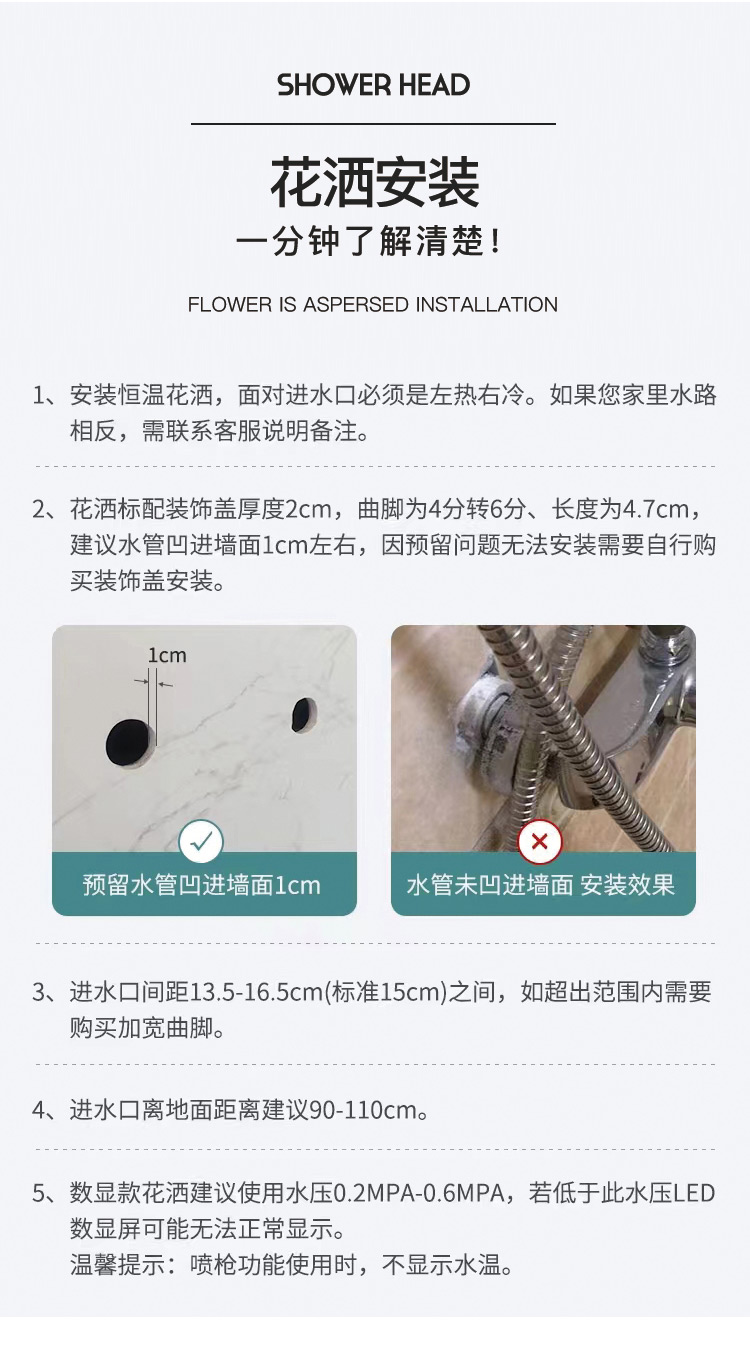 SHOWER HEAD

花洒安装

一分钟了解清楚！

FLOWER IS ASPERSED INSTALLATION

1、安装恒温花洒，面对进水口必须是左热右冷。如果您家里水路相反，需联系客服说明备注。

2、花洒标配装饰盖厚度2cm，曲脚为4分转6分、长度为4.7cm，建议水管凹进墙面1cm左右，因预留问题无法安装需要自行购买装饰盖安装。

1cm

预留水管凹进墙面1cm

水管未凹进墙面 安装效果

3、进水口间距13.5-16.5cm(标准15cm)之间，如超出范围内需要购买加宽曲脚。

4、进水口离地面距离建议90-110cm。

5、数显款花洒建议使用水压0.2MPA-0.6MPA，若低于此水压LED数显屏可能无法正常显示。
温馨提示：喷枪功能使用时，不显示水温。