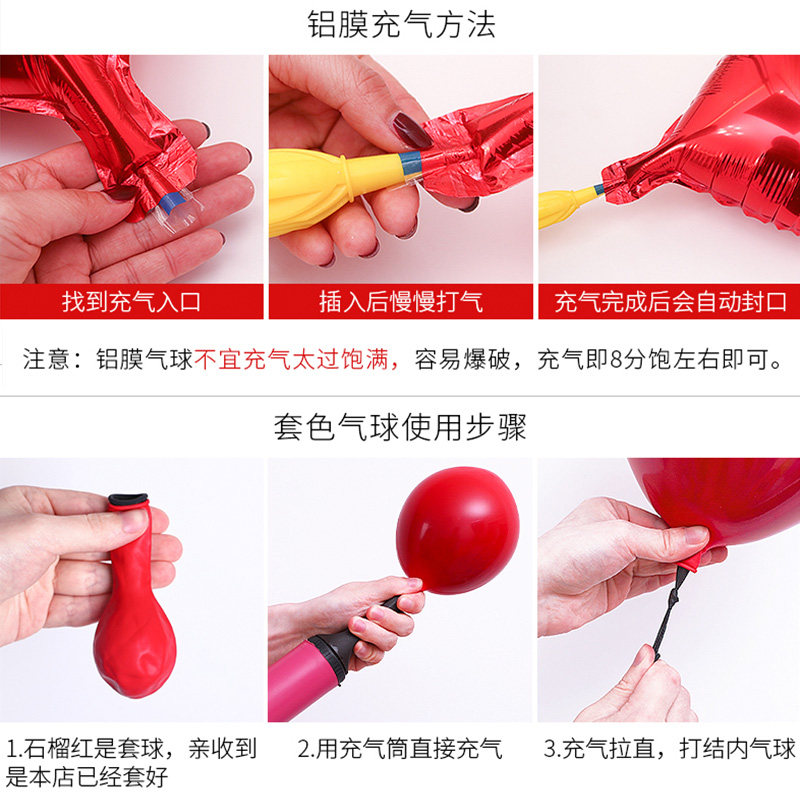 铝膜充气方法

找到充气入口

插入后慢慢打气

充气完成后会自动封口

注意：铝膜气球不宜充气太过饱满，容易爆破，充气即8分饱左右即可。

套色气球使用步骤

1.石榴红是套球，亲收到是本店已经套好

2.用充气筒直接充气

3.充气拉直，打结内气球