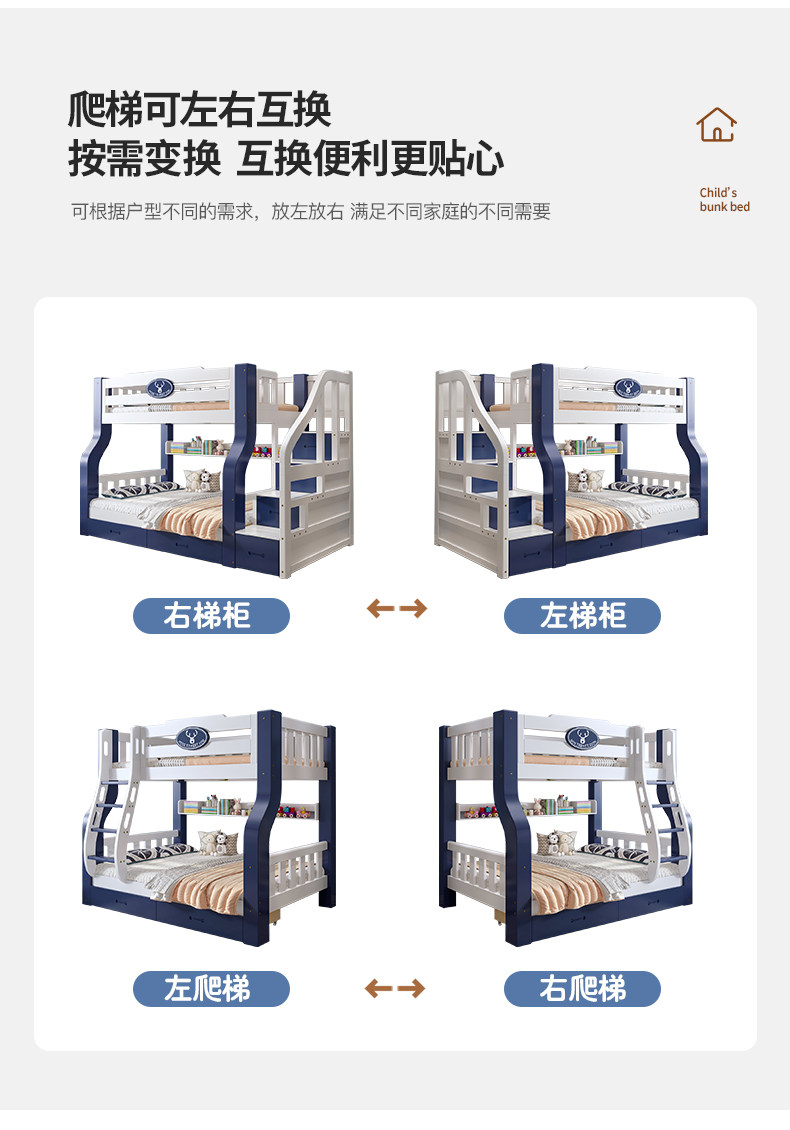 爬梯可左右互换
按需变换 互换便利更贴心

可根据户型不同的需求，放左放右 满足不同家庭的不同需要

Child's
bunk bed

右梯柜

左梯柜

左爬梯

右爬梯