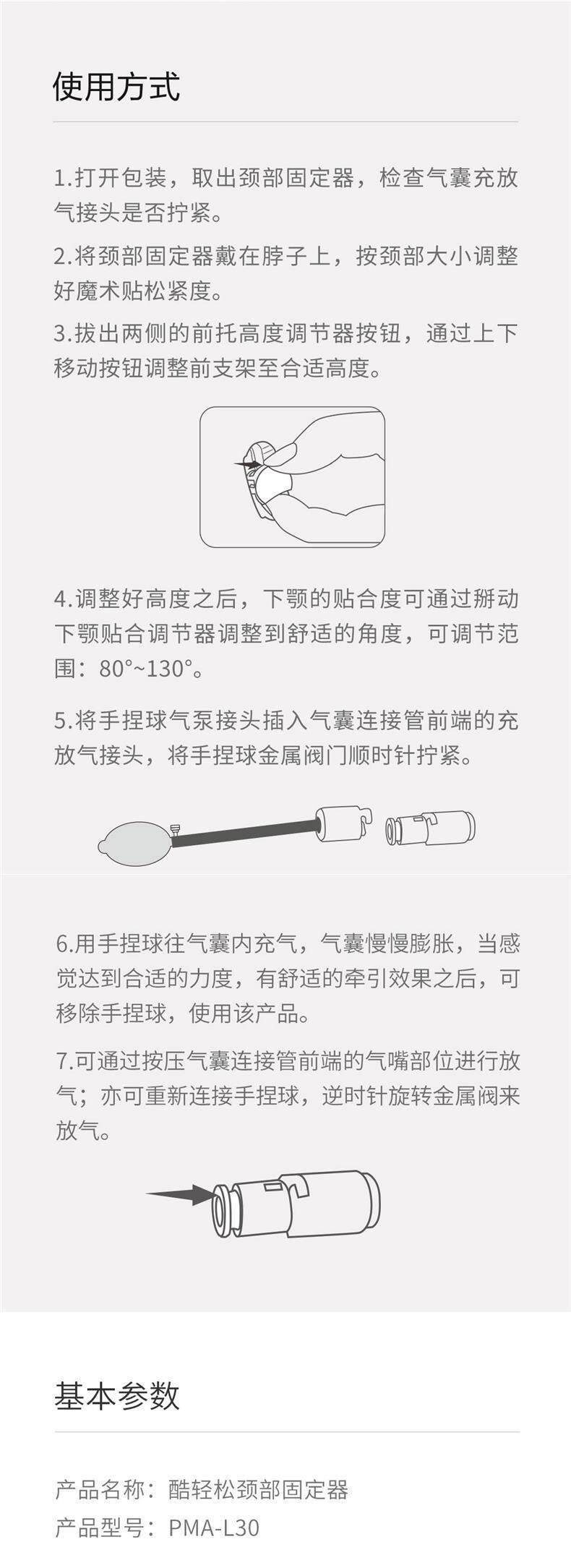 使用方式

1.打开包装，取出颈部固定器，检查气囊充放气接头是否拧紧。

2.将颈部固定器戴在脖子上，按颈部大小调整好魔术贴松紧度。

3.拔出两侧的前托高度调节器按钮，通过上下移动按钮调整前支架至合适高度。

4.调整好高度之后，下颚的贴合度可通过掰动下颚贴合调节器调整到舒适的角度，可调节范围：80°~130°。

5.将手捏球气泵接头插入气囊连接管前端的充放气接头，将手捏球金属阀门顺时针拧紧。

6.用手捏球往气囊内充气，气囊慢慢膨胀，当感觉达到合适的力度，有舒适的牵引效果之后，可移除手捏球，使用该产品。

7.可通过按压气囊连接管前端的气嘴部位进行放气；亦可重新连接手捏球，逆时针旋转金属阀来放气。

基本参数

产品名称：酷轻松颈部固定器
产品型号：PMA-L30