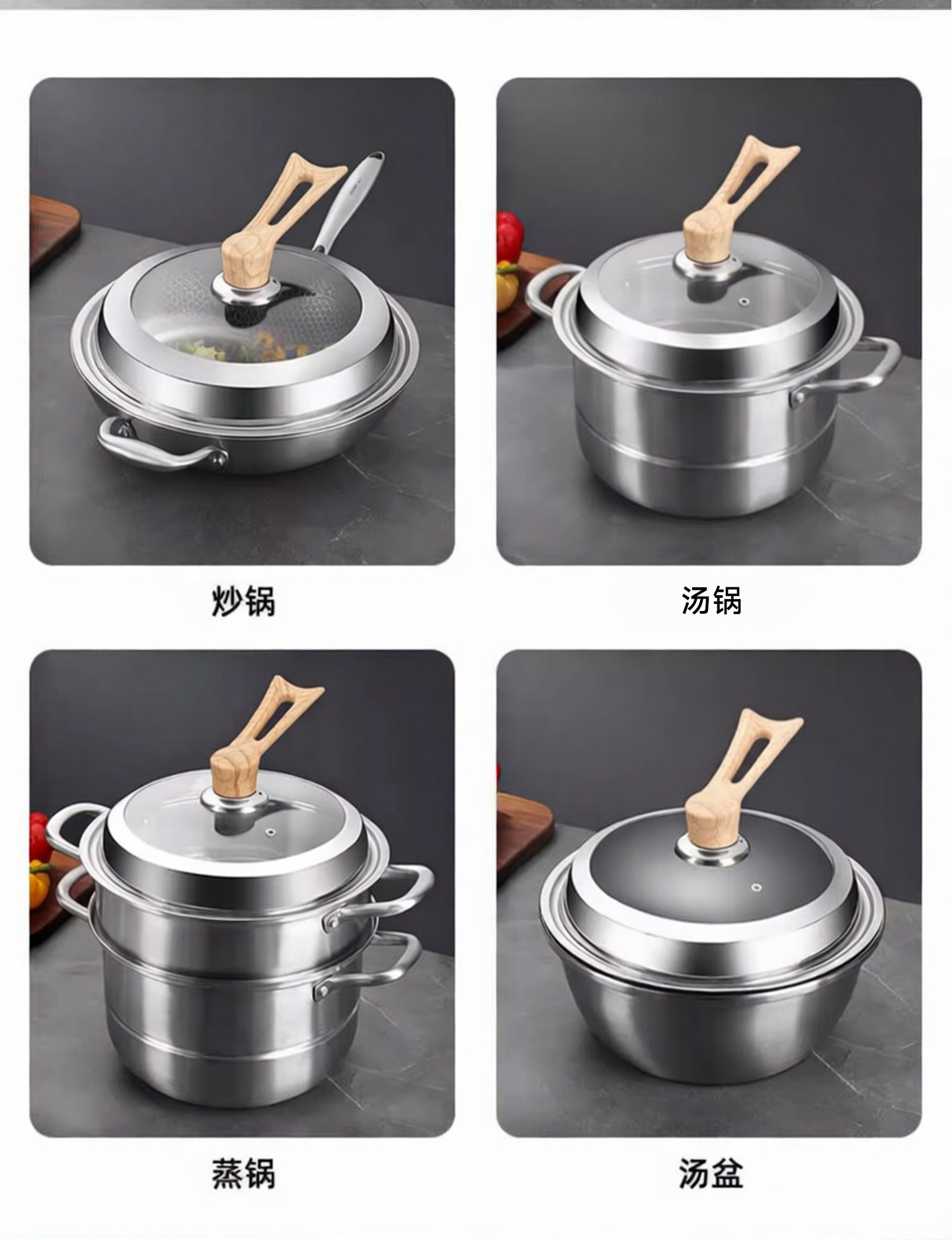 炒锅

汤锅

蒸锅

汤盆