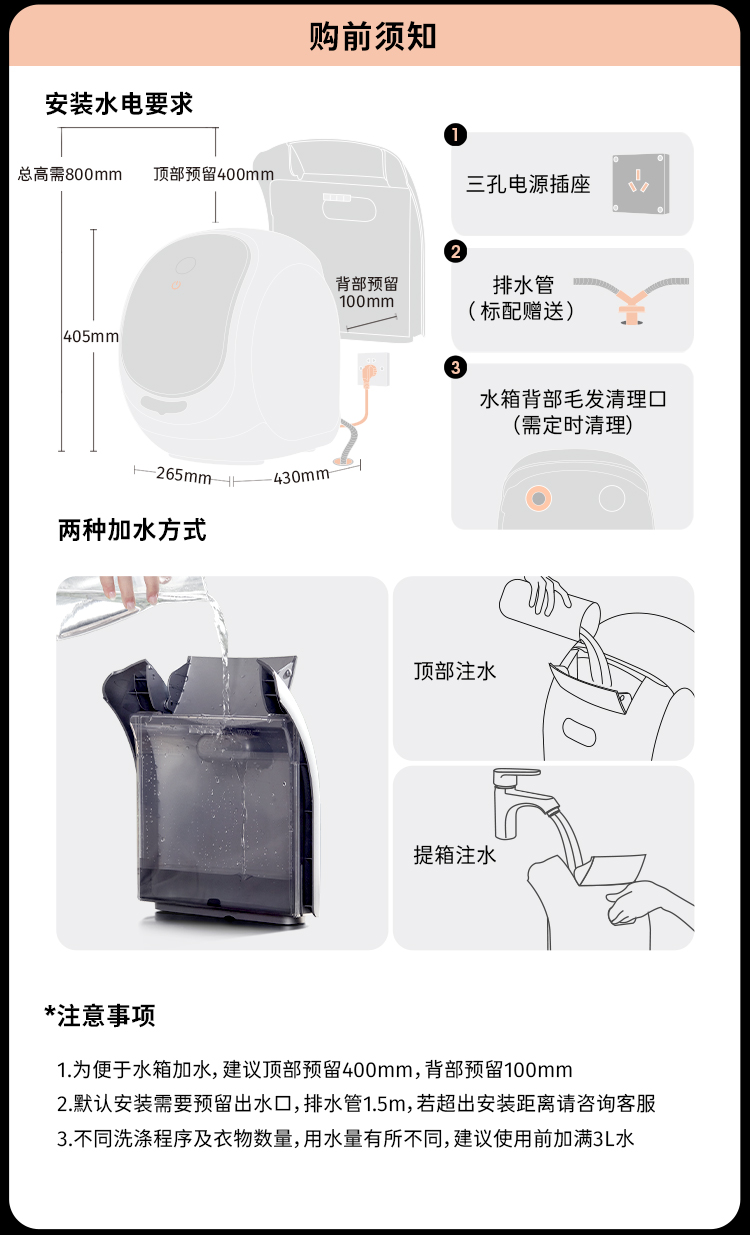 购前须知

安装水电要求

总高需800mm

顶部预留400mm

背部预留 100mm

405mm

265mm

430mm

1 三孔电源插座

2 排水管 （标配赠送）

3 水箱背部毛发清理口 （需定时清理）

两种加水方式

顶部注水

提箱注水

*注意事项

1.为便于水箱加水，建议顶部预留400mm，背部预留100mm

2.默认安装需要预留出水口，排水管1.5m，若超出安装距离请咨询客服

3.不同洗涤程序及衣物数量，用水量有所不同，建议使用前加满3L水