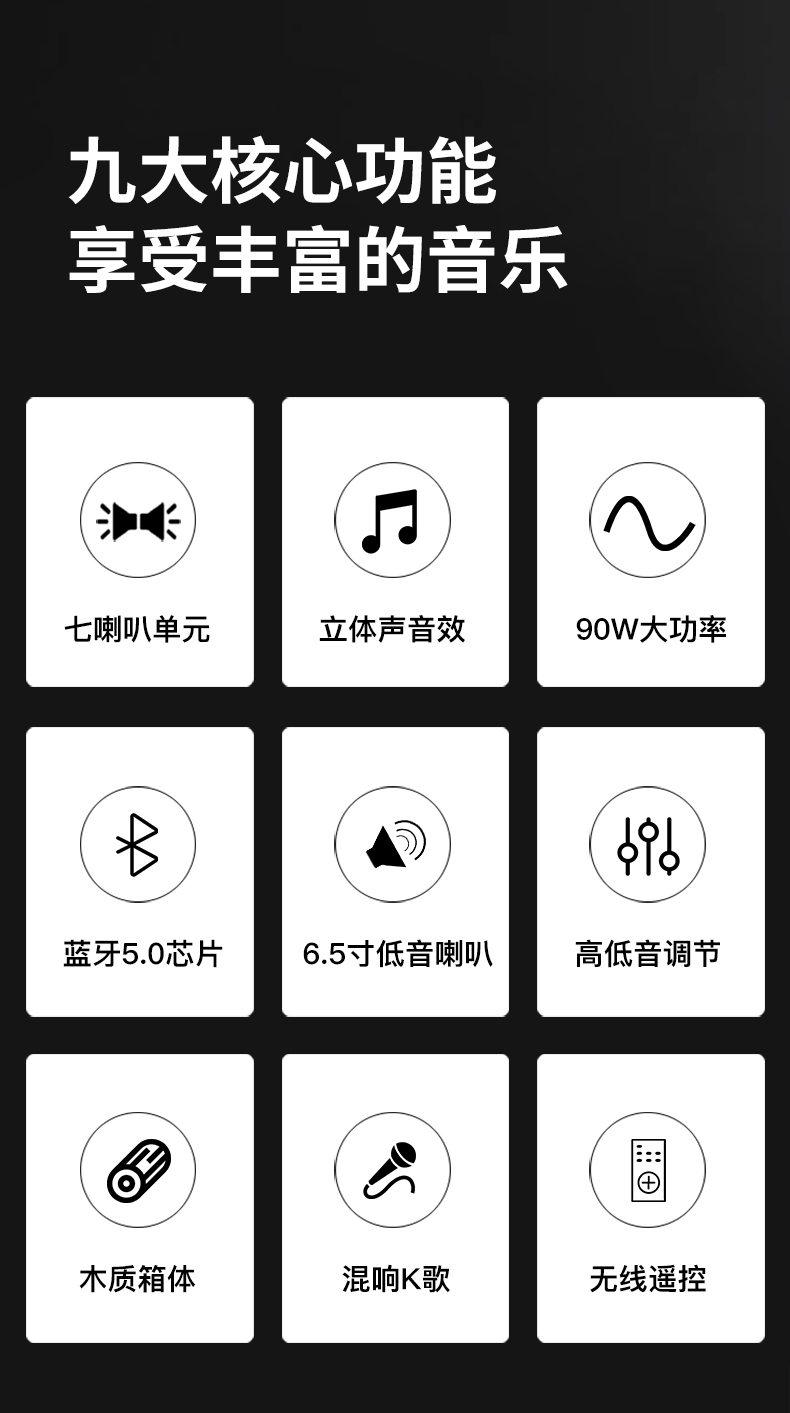 九大核心功能
享受丰富的音乐

七喇叭单元

立体声音效

90W大功率

蓝牙5.0芯片

6.5寸低音喇叭

高低音调节

木质箱体

混响K歌

无线遥控